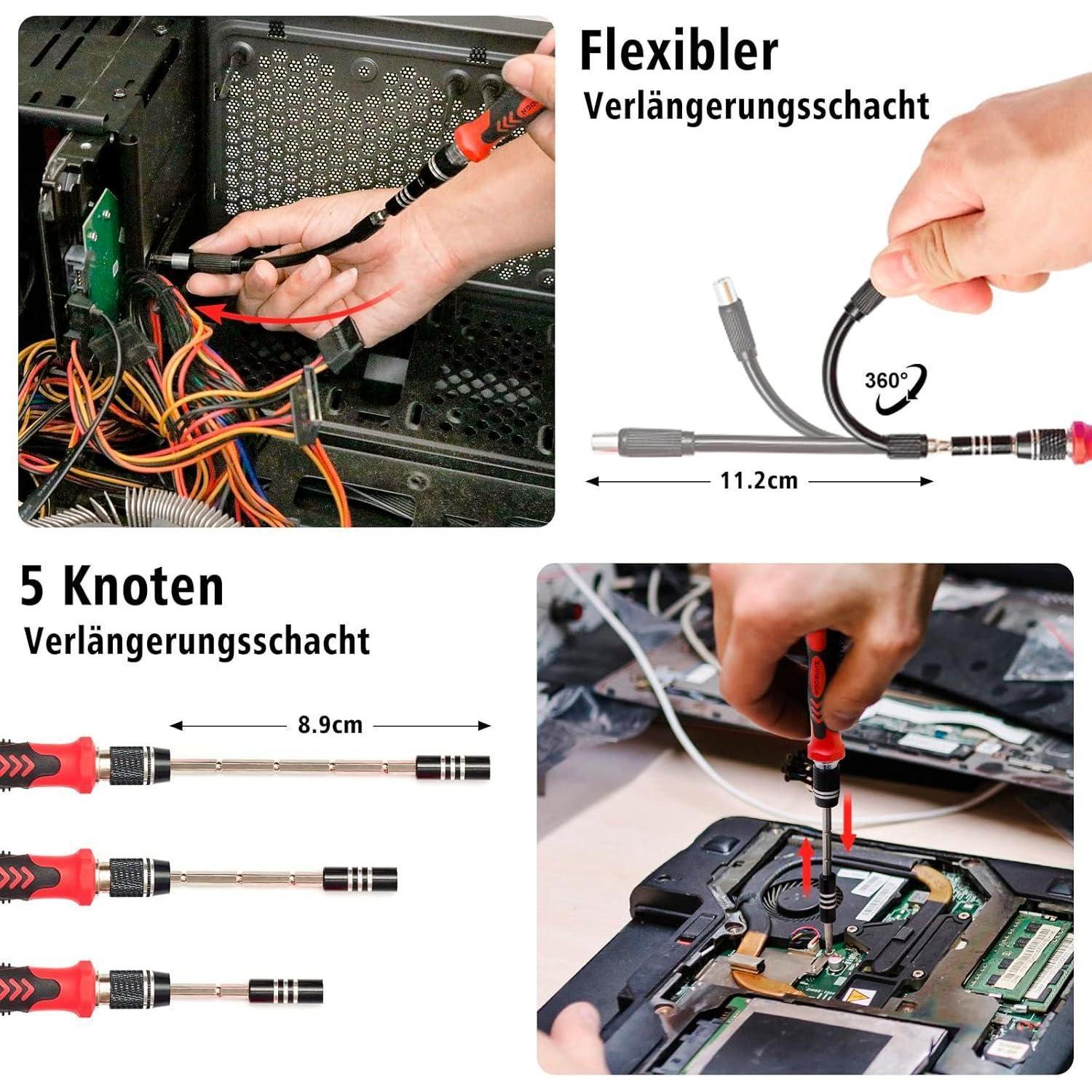 Flexibler
Verlängerungsschacht

360°

11.2cm

5 Knoten
Verlängerungsschacht

8.9cm