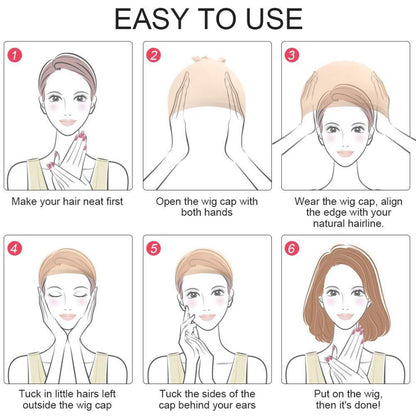 EASY TO USE

1
Make your hair neat first

2
Open the wig cap with both hands

3
Wear the wig cap, align the edge with your natural hairline.

4
Tuck in little hairs left outside the wig cap

5
Tuck the sides of the cap behind your ears

6
Put on the wig, then it's done!