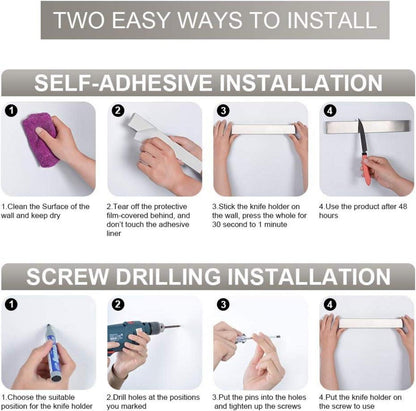 TWO EASY WAYS TO INSTALL

SELF-ADHESIVE INSTALLATION

1

2

3

4

1.Clean the Surface of the wall and keep dry

2.Tear off the protective film-covered behind, and don't touch the adhesive liner

3.Stick the knife holder on the wall, press the whole for 30 second to 1 minute

4.Use the product after 48 hours

SCREW DRILLING INSTALLATION

1

2

3

4

1.Choose the suitable position for the knife holder

2.Drill holes at the positions you marked

3.Put the pins into the holes and tighten up the screws

4.Put the knife holder on the screw to use