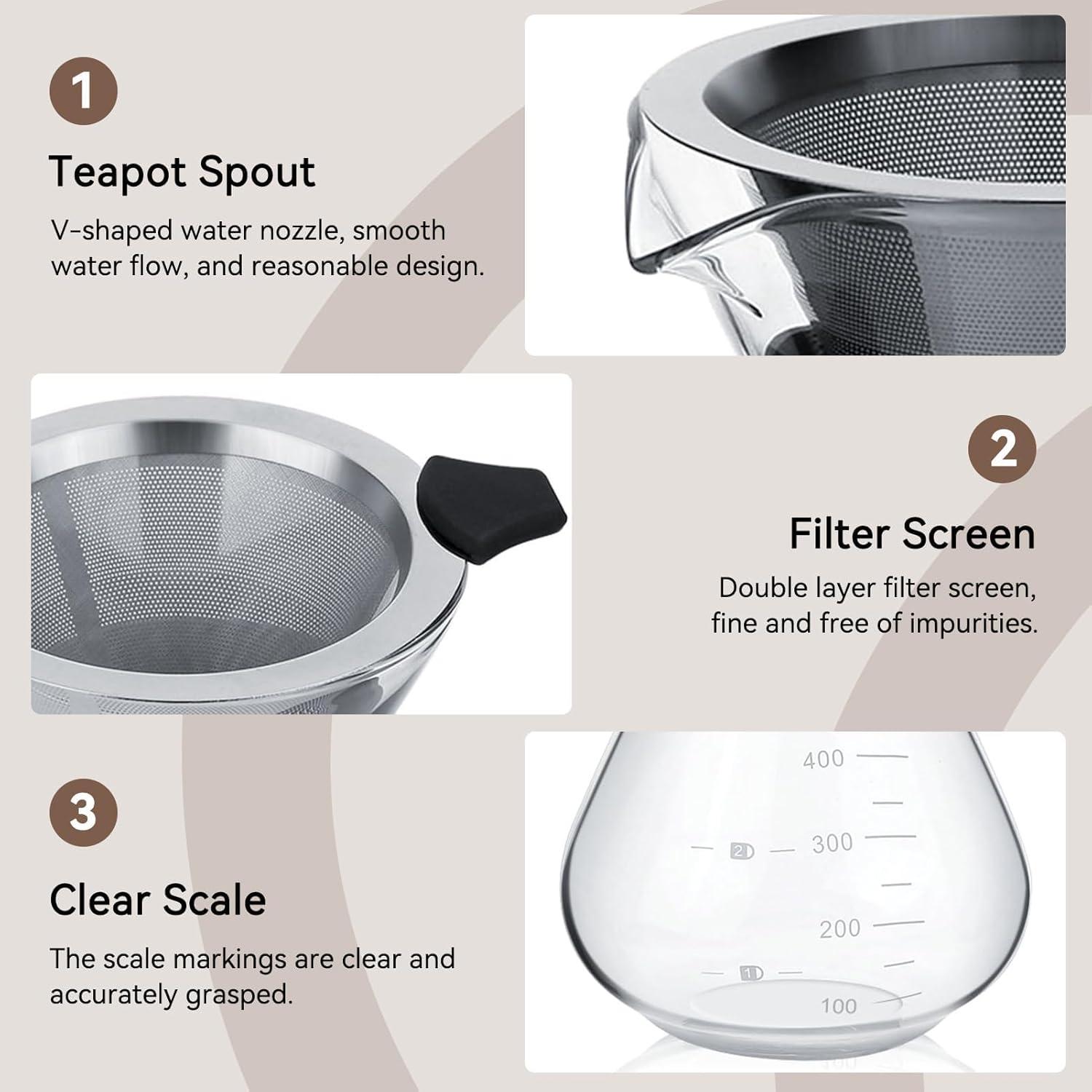 1

Teapot Spout

V-shaped water nozzle, smooth water flow, and reasonable design.

2

Filter Screen

Double layer filter screen, fine and free of impurities.

3

Clear Scale

The scale markings are clear and accurately grasped.

400

2

300

200

1

100