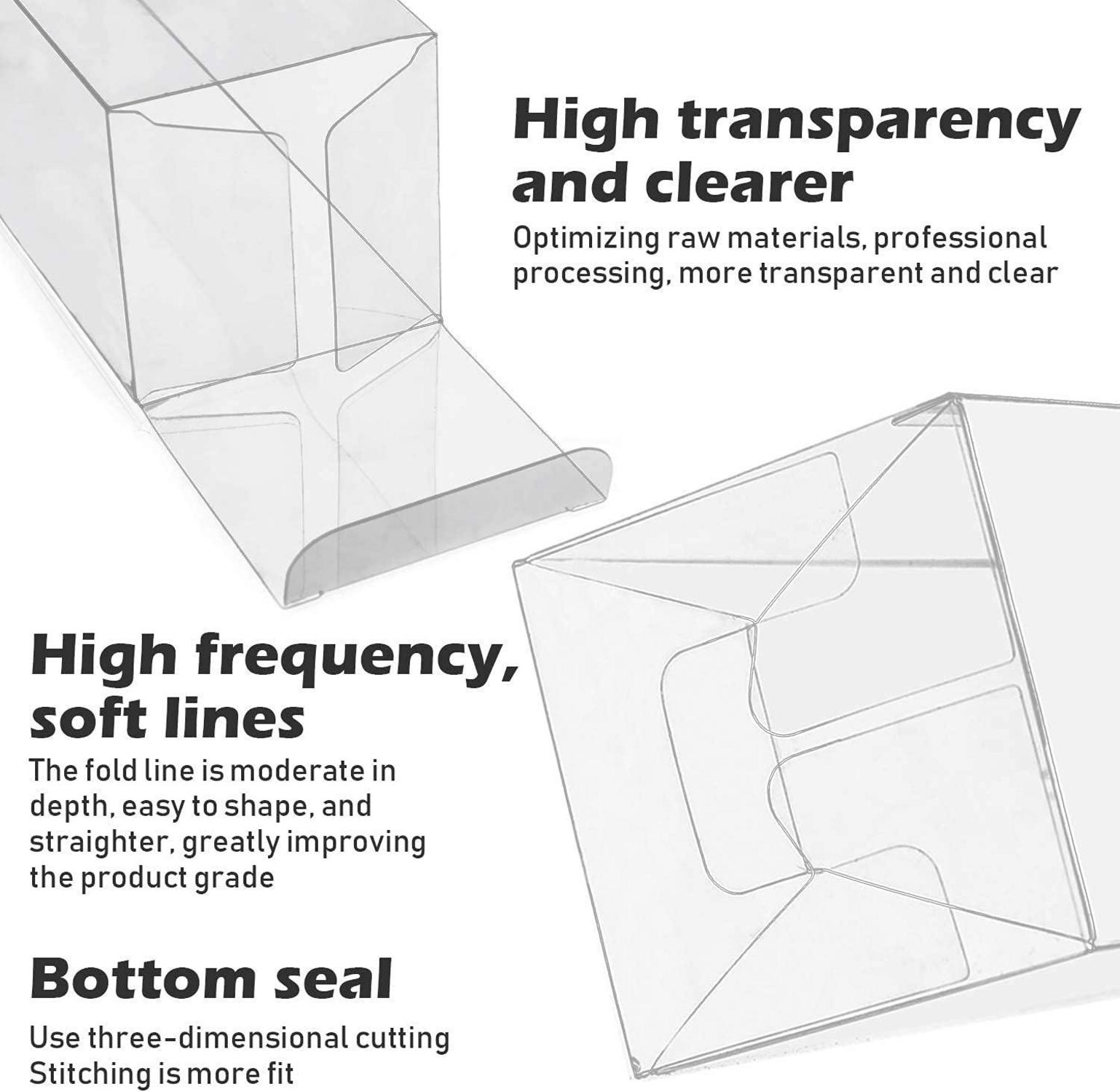 High transparency and clearer

Optimizing raw materials, professional processing, more transparent and clear

High frequency, soft lines

The fold line is moderate in depth, easy to shape, and straighter, greatly improving the product grade

Bottom seal

Use three-dimensional cutting
Stitching is more fit