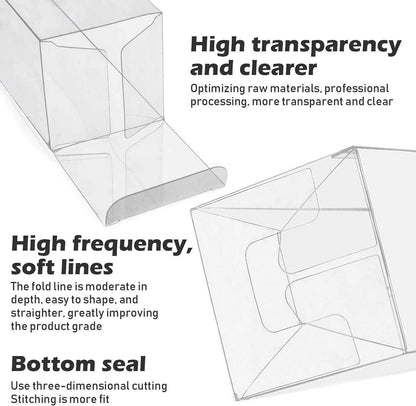 High transparency and clearer

Optimizing raw materials, professional processing, more transparent and clear

High frequency, soft lines

The fold line is moderate in depth, easy to shape, and straighter, greatly improving the product grade

Bottom seal

Use three-dimensional cutting
Stitching is more fit