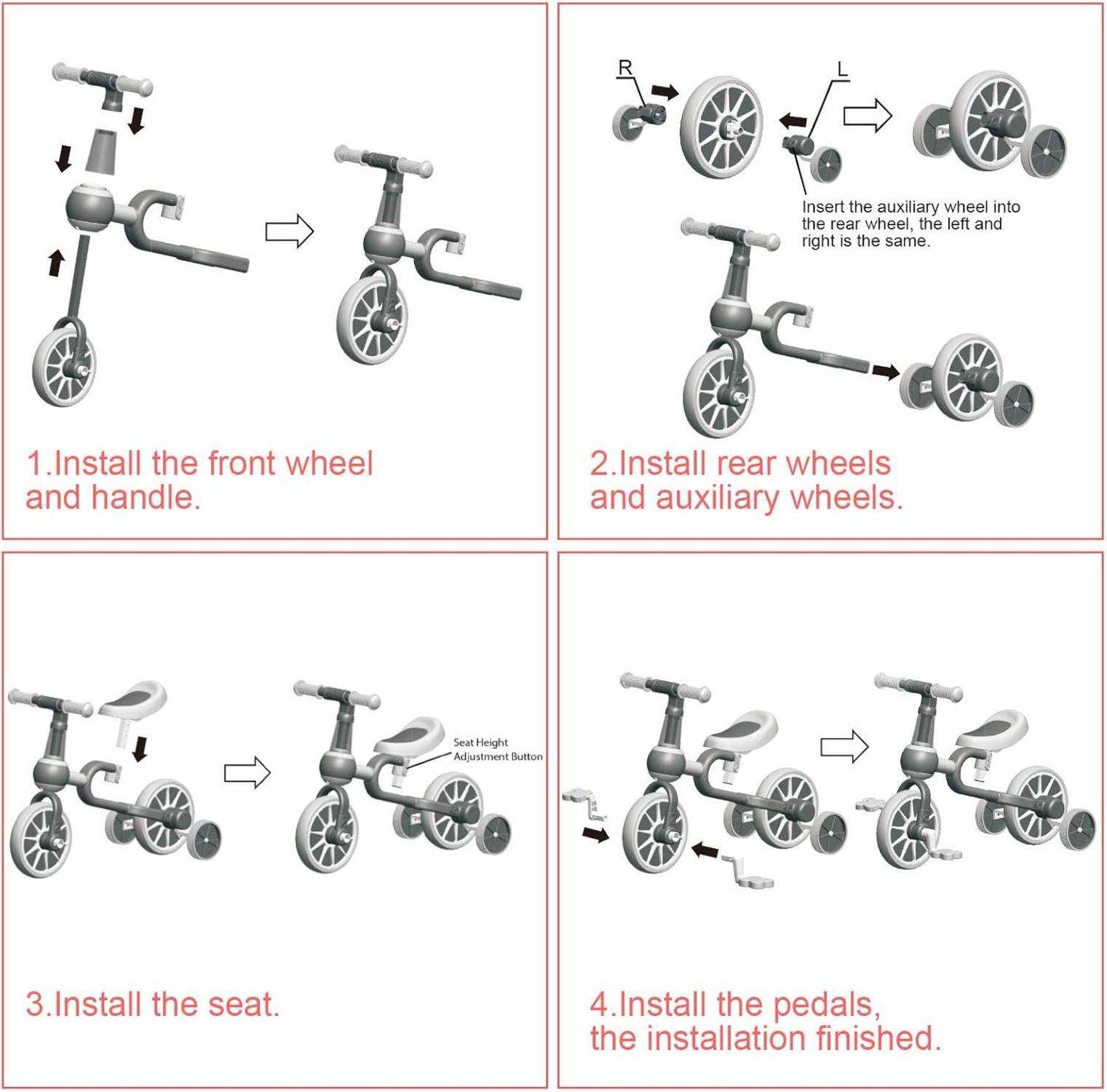 1.Install the front wheel and handle.

R

L

Insert the auxiliary wheel into the rear wheel, the left and right is the same.

2.Install rear wheels and auxiliary wheels.

Seat Height Adjustment Button

3.Install the seat.

4.Install the pedals, the installation finished.