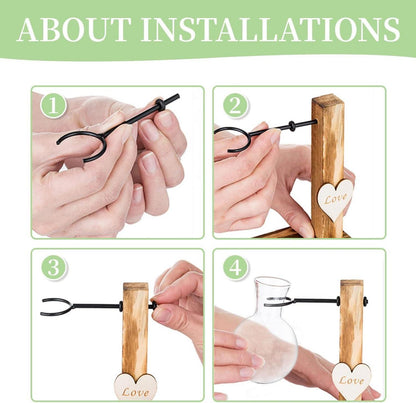 ABOUT INSTALLATIONS

1

2

Love

3

Love

4

Love