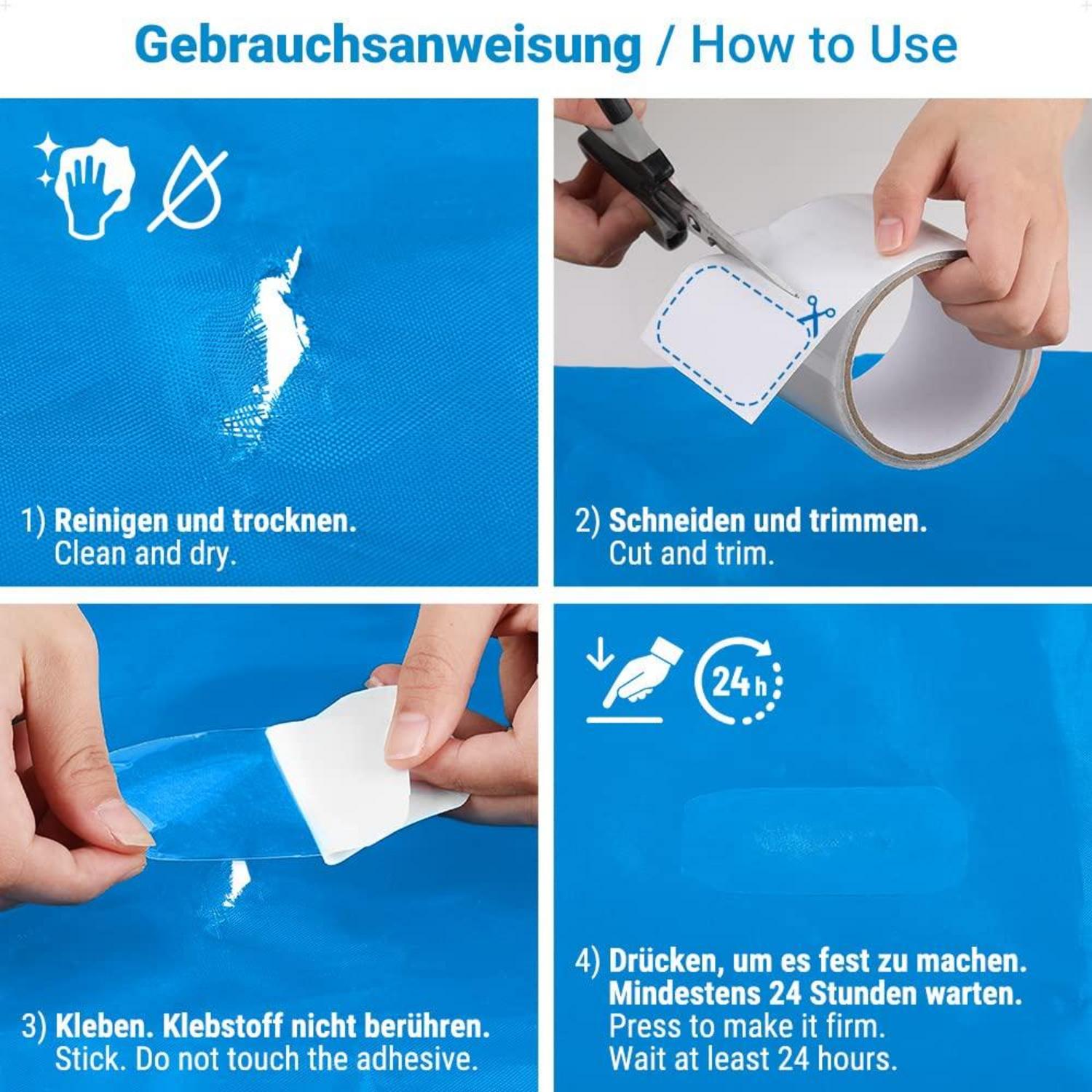 Gebrauchsanweisung / How to Use

1) Reinigen und trocknen.
Clean and dry.

2) Schneiden und trimmen.
Cut and trim.

3) Kleben. Klebstoff nicht berühren.
Stick. Do not touch the adhesive.

24 h

4) Drücken, um es fest zu machen.
Mindestens 24 Stunden warten.
Press to make it firm.
Wait at least 24 hours.