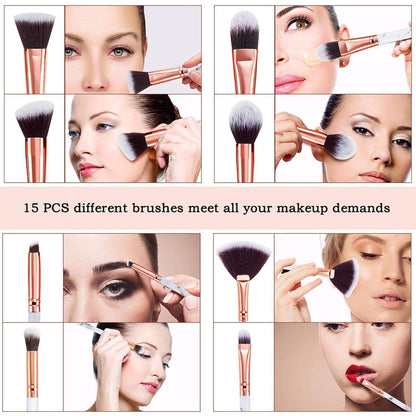 15 PCS different brushes meet all your makeup demands