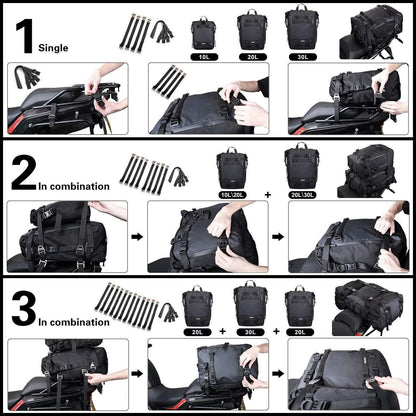 1 Single

10L

20L

30L

2 In combination

10L\20L

+

20L\30L

3 In combination

20L

+

30L

+

20L