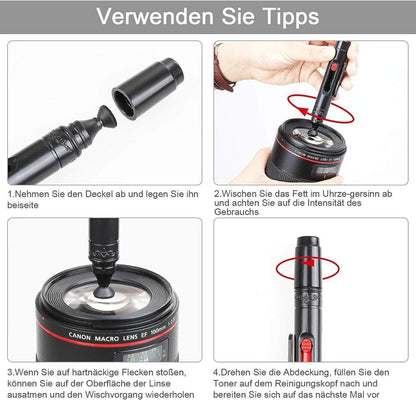 Verwenden Sie Tipps

1.Nehmen Sie den Deckel ab und legen Sie ihn beiseite

2.Wischen Sie das Fett im Uhrze-gersinn ab und achten Sie auf die Intensität des Gebrauchs

CANON MACRO LENS EF 100mm

3.Wenn Sie auf hartnäckige Flecken stoßen, können Sie auf der Oberfläche der Linse ausatmen und den Wischvorgang wiederholen

4.Drehen Sie die Abdeckung, füllen Sie den Toner auf dem Reinigungskopf nach und bereiten Sie sich auf das nächste Mal vor