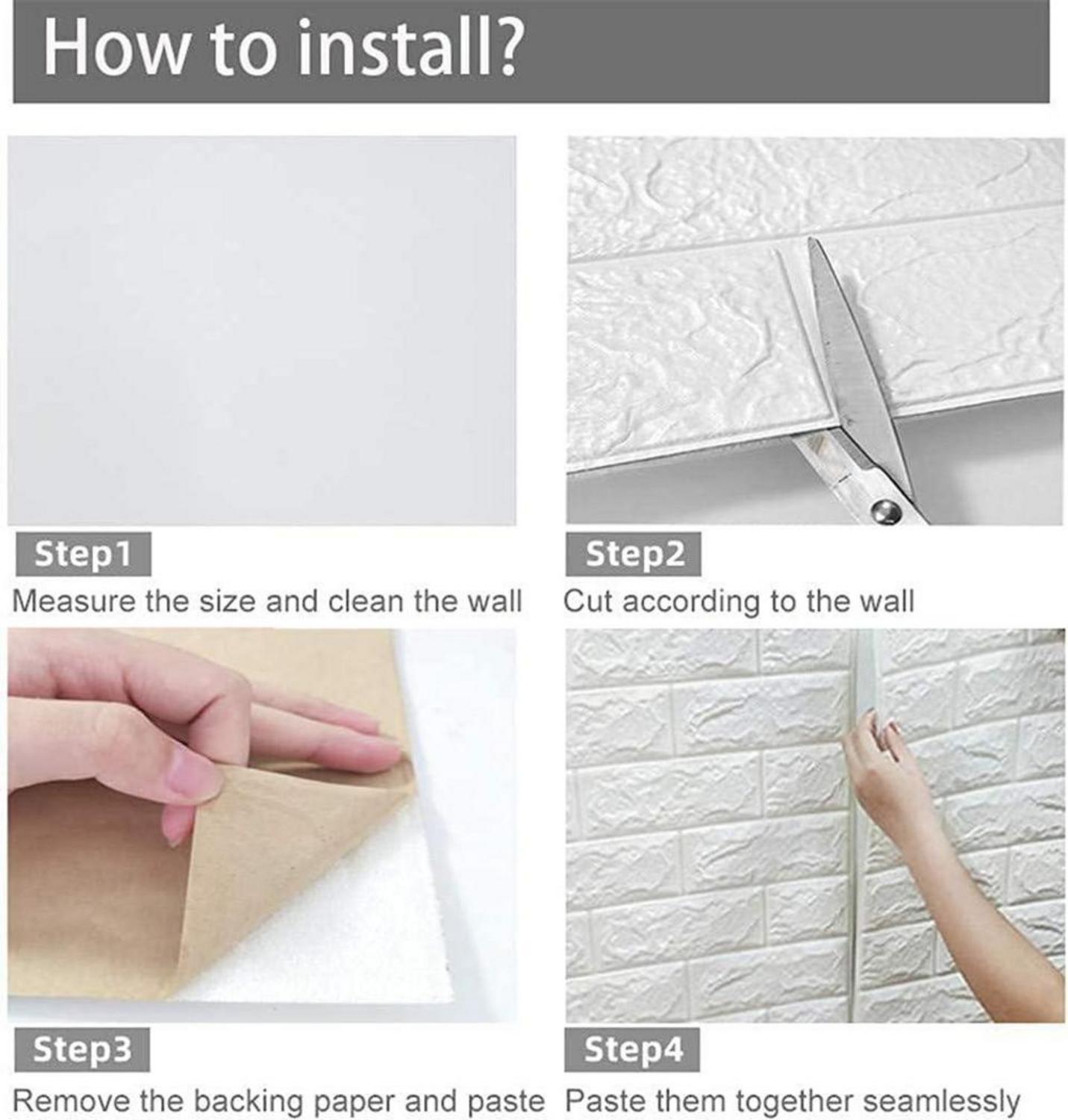 How to install?

Step1
Measure the size and clean the wall

Step2
Cut according to the wall

Step3
Remove the backing paper and paste

Step4
Paste them together seamlessly