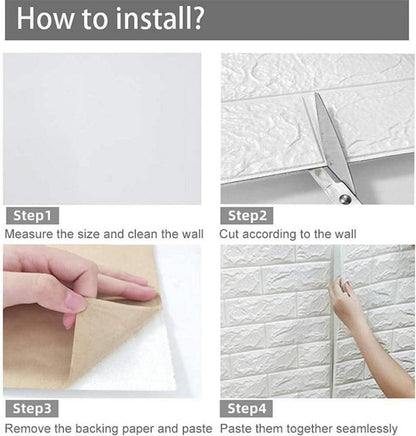 How to install?

Step1
Measure the size and clean the wall

Step2
Cut according to the wall

Step3
Remove the backing paper and paste

Step4
Paste them together seamlessly