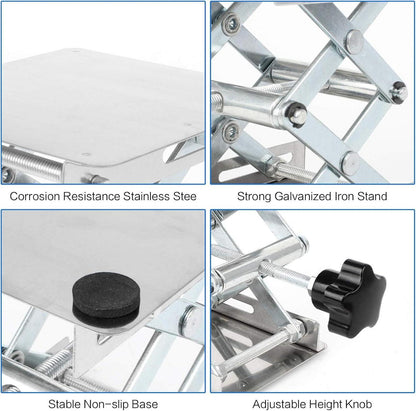 Corrosion Resistance Stainless Stee

Strong Galvanized Iron Stand

Stable Non-slip Base

Adjustable Height Knob