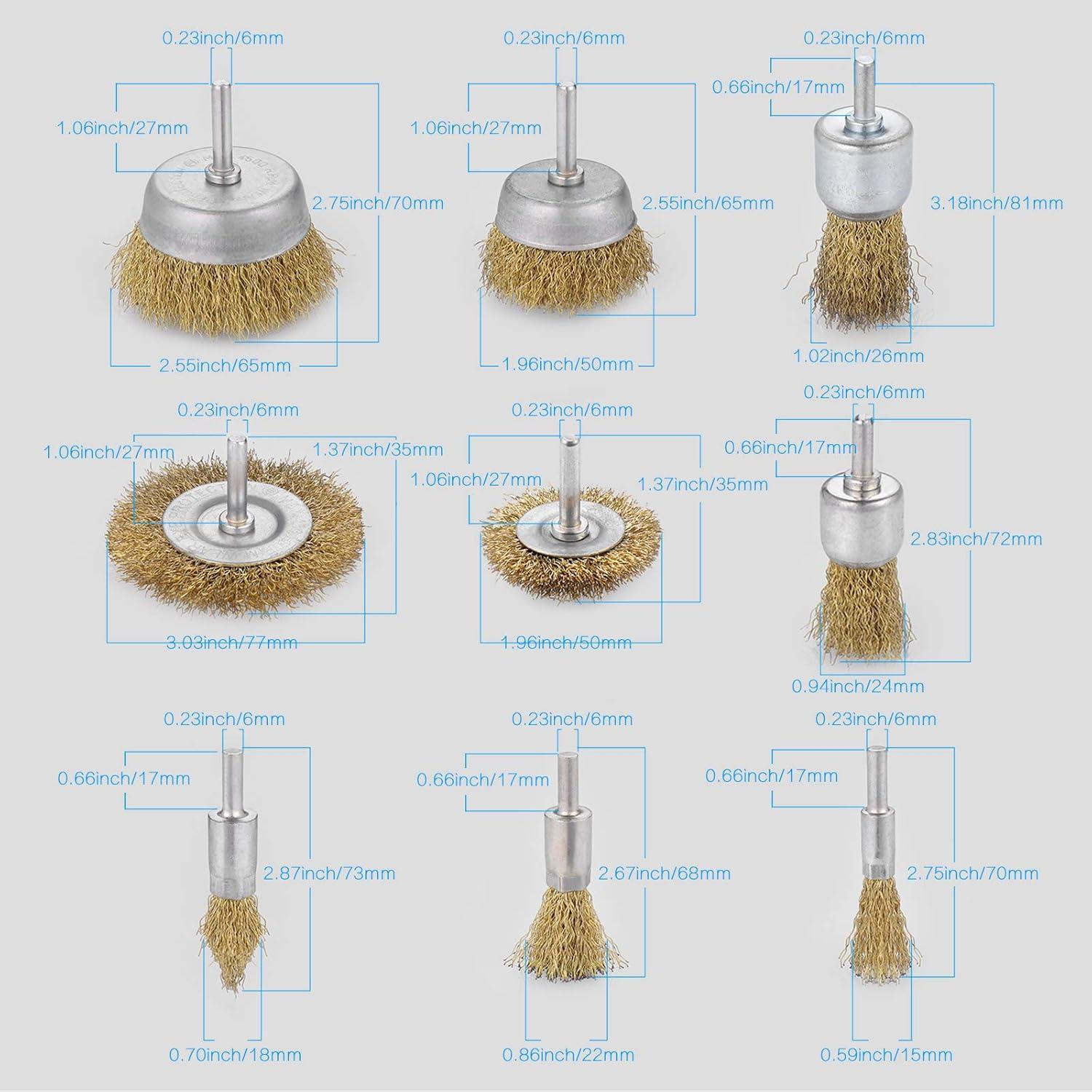 0.23inch/6mm
1.06inch/27mm
2.75inch/70mm
2.55inch/65mm

0.23inch/6mm
1.06inch/27mm
2.55inch/65mm
1.96inch/50mm

0.23inch/6mm
0.66inch/17mm
3.18inch/81mm
1.02inch/26mm

0.23inch/6mm
1.06inch/27mm
1.37inch/35mm
3.03inch/77mm

0.23inch/6mm
1.06inch/27mm
1.37inch/35mm
1.96inch/50mm

0.23inch/6mm
0.66inch/17mm
2.83inch/72mm
0.94inch/24mm

0.23inch/6mm
0.66inch/17mm
2.87inch/73mm
0.70inch/18mm

0.23inch/6mm
0.66inch/17mm
2.67inch/68mm
0.86inch/22mm

0.23inch/6mm
0.66inch/17mm
2.75inch/70mm
0.59inch/15mm