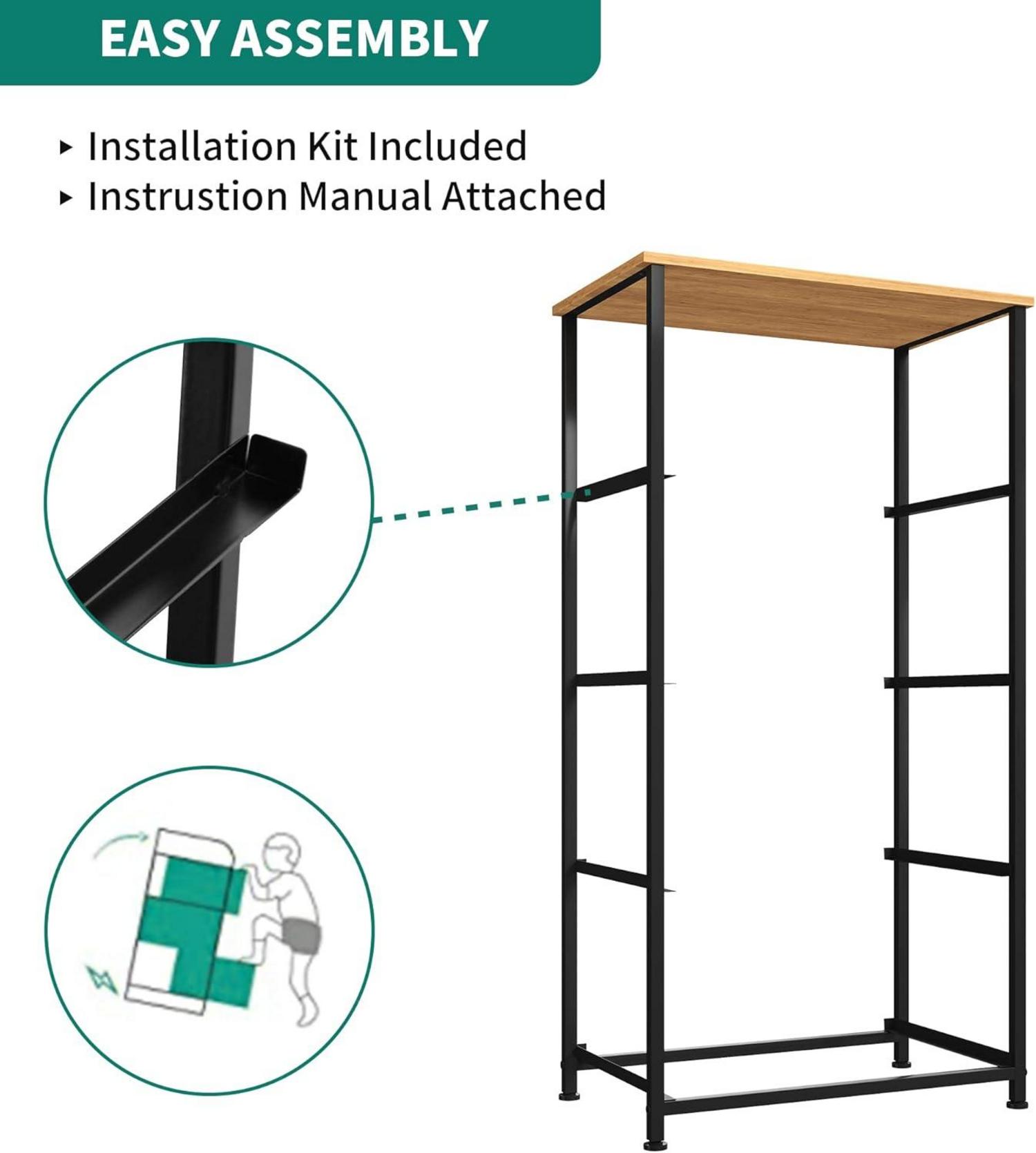 EASY ASSEMBLY

▸ Installation Kit Included
▸ Instrustion Manual Attached