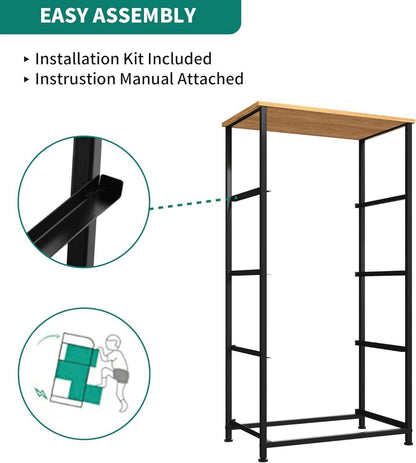 EASY ASSEMBLY

▸ Installation Kit Included
▸ Instrustion Manual Attached