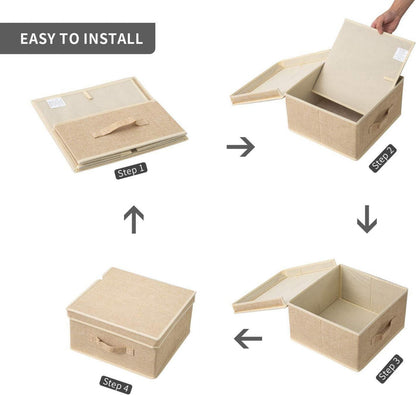 EASY TO INSTALL

Step 1

Step 2

Step 3

Step 4