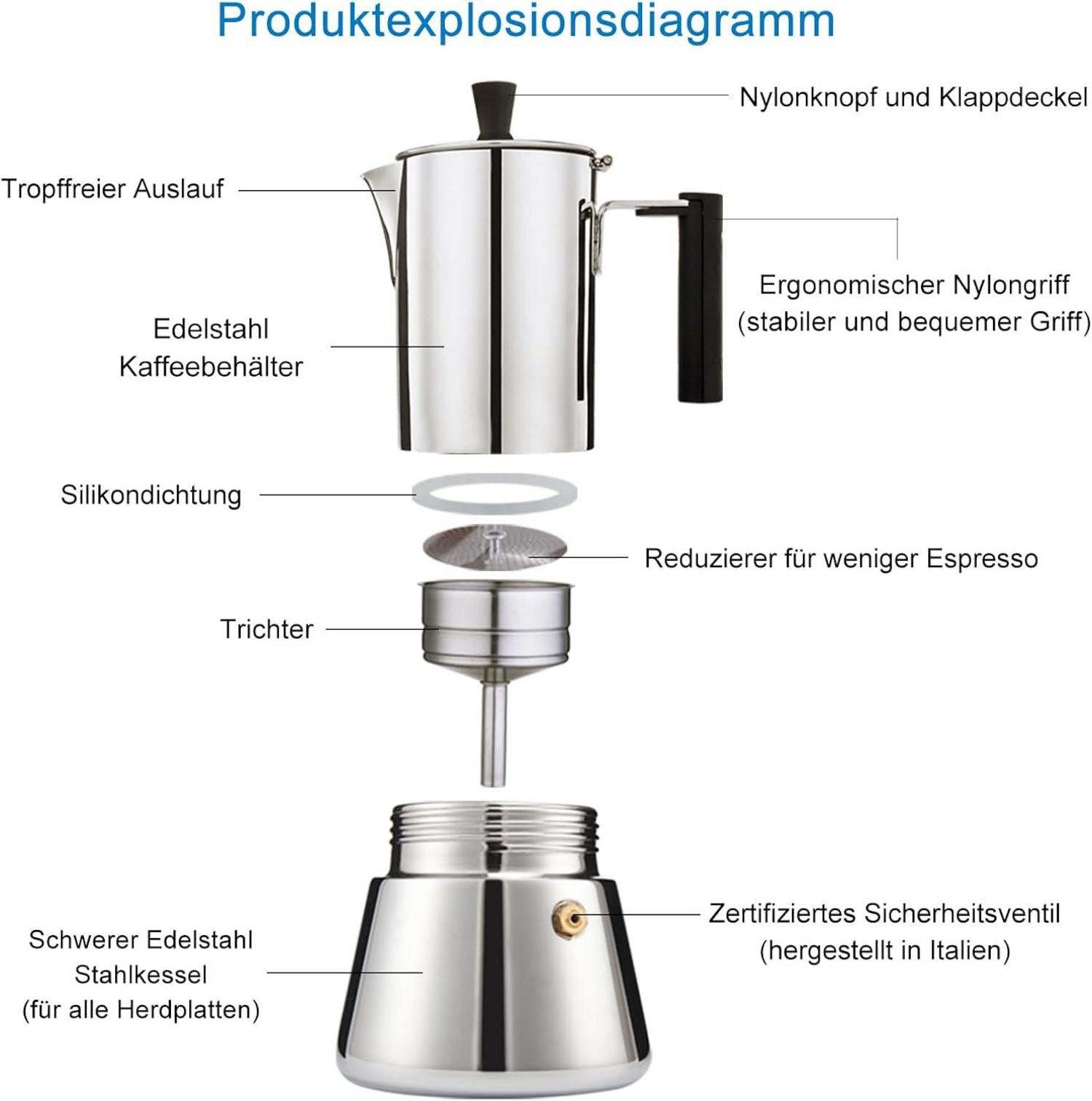 Produktexplosionsdiagramm

Nylonknopf und Klappdeckel

Tropffreier Auslauf

Ergonomischer Nylongriff (stabiler und bequemer Griff)

Edelstahl Kaffeebehälter

Silikondichtung

Reduzierer für weniger Espresso

Trichter

Zertifiziertes Sicherheitsventil (hergestellt in Italien)

Schwerer Edelstahl Stahlkessel (für alle Herdplatten)