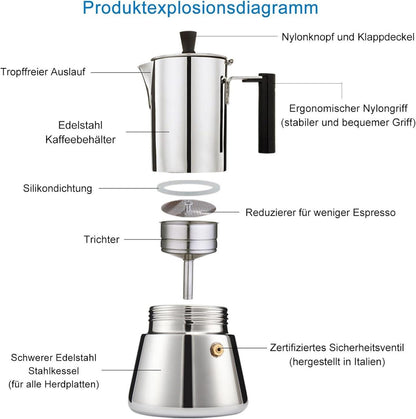 Produktexplosionsdiagramm

Nylonknopf und Klappdeckel

Tropffreier Auslauf

Ergonomischer Nylongriff (stabiler und bequemer Griff)

Edelstahl Kaffeebehälter

Silikondichtung

Reduzierer für weniger Espresso

Trichter

Zertifiziertes Sicherheitsventil (hergestellt in Italien)

Schwerer Edelstahl Stahlkessel (für alle Herdplatten)