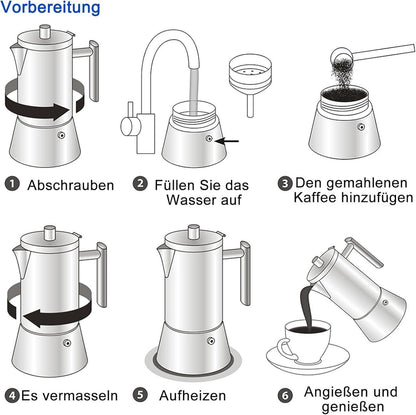 Vorbereitung

1 Abschrauben

2 Füllen Sie das Wasser auf

3 Den gemahlenen Kaffee hinzufügen

4 Es vermasseln

5 Aufheizen

6 Angießen und genießen