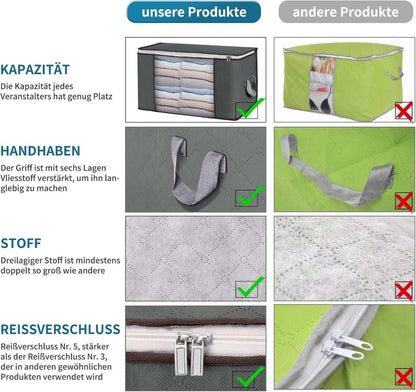 unsere Produkte

andere Produkte

KAPAZITÄT
Die Kapazität jedes Veranstalters hat genug Platz

HANDHABEN
Der Griff ist mit sechs Lagen Vliesstoff verstärkt, um ihn langlebig zu machen

STOFF
Dreilagiger Stoff ist mindestens doppelt so groß wie andere

REISSVERSCHLUSS
Reißverschluss Nr. 5, stärker als der Reißverschluss Nr. 3, der in anderen gewöhnlichen Produkten verwendet wird