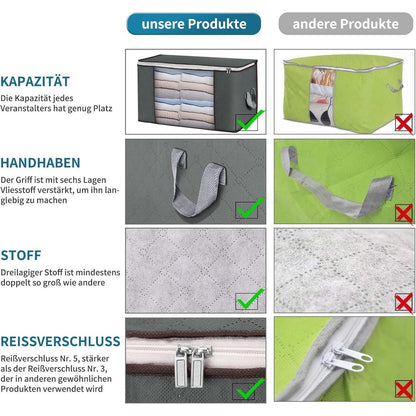 unsere Produkte

andere Produkte

KAPAZITÄT

Die Kapazität jedes Veranstalters hat genug Platz

HANDHABEN

Der Griff ist mit sechs Lagen Vliesstoff verstärkt, um ihn langlebig zu machen

STOFF

Dreilagiger Stoff ist mindestens doppelt so groß wie andere

REISSVERSCHLUSS

Reißverschluss Nr. 5, stärker als der Reißverschluss Nr. 3, der in anderen gewöhnlichen Produkten verwendet wird