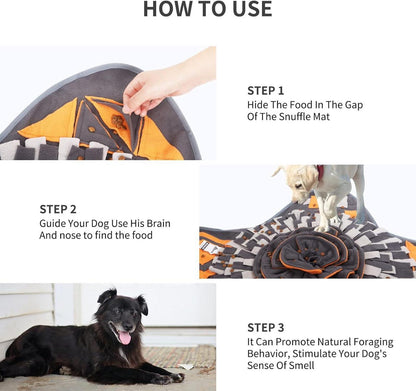 HOW TO USE

STEP 1
Hide The Food In The Gap Of The Snuffle Mat

STEP 2
Guide Your Dog Use His Brain And nose to find the food

STEP 3
It Can Promote Natural Foraging Behavior, Stimulate Your Dog's Sense Of Smell