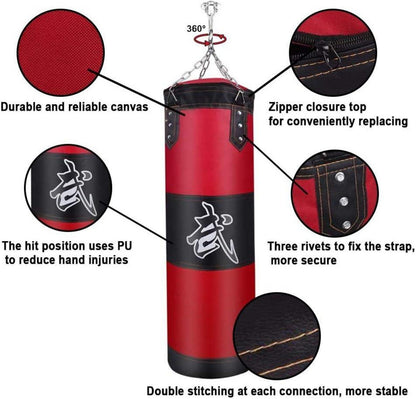 360°

Durable and reliable canvas

Zipper closure top for conveniently replacing

武

The hit position uses PU to reduce hand injuries

武

Three rivets to fix the strap, more secure

Double stitching at each connection, more stable