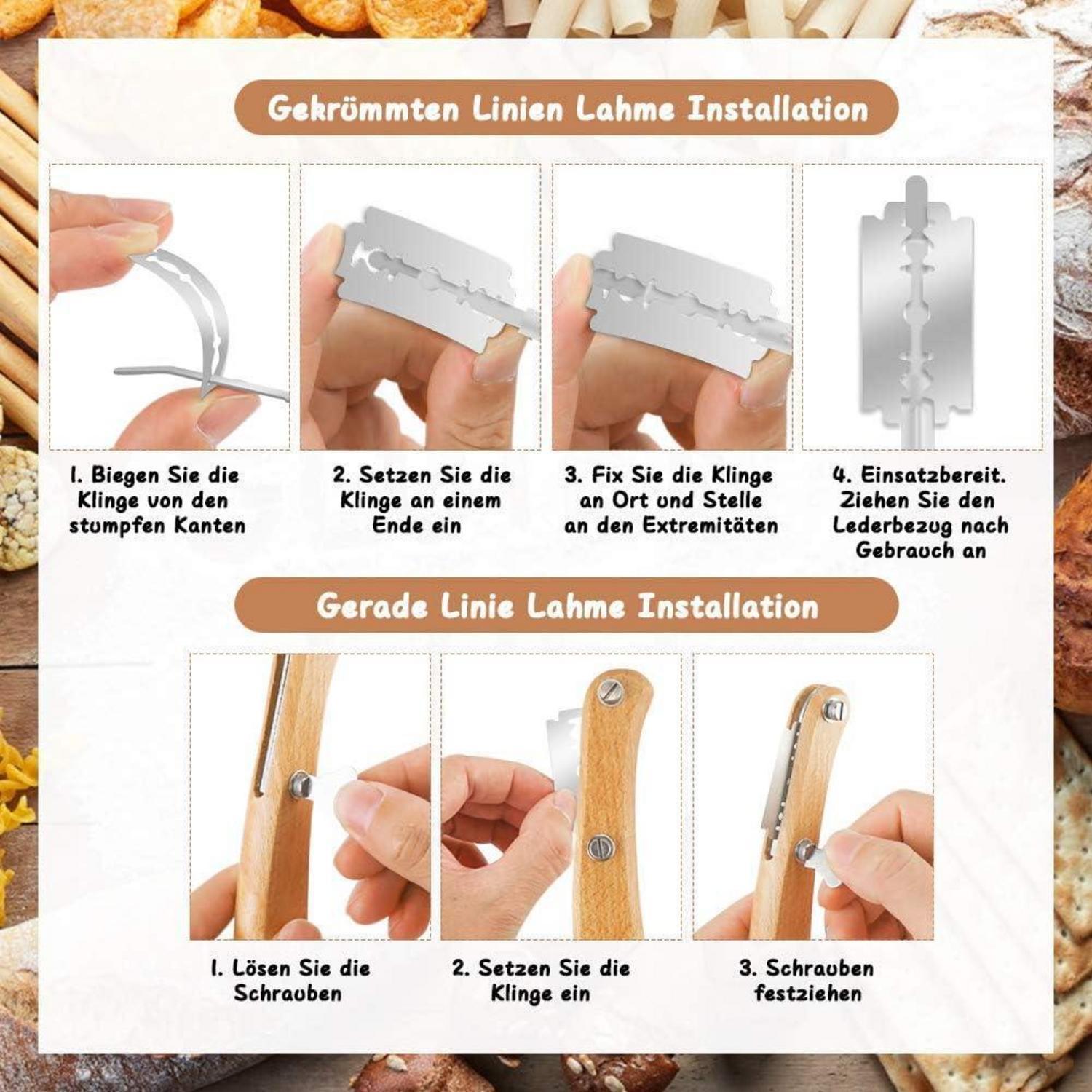 Gekrümmten Linien Lahme Installation

1. Biegen Sie die Klinge von den stumpfen Kanten

2. Setzen Sie die Klinge an einem Ende ein

3. Fix Sie die Klinge an Ort und Stelle an den Extremitäten

4. Einsatzbereit. Ziehen Sie den Lederbezug nach Gebrauch an

Gerade Linie Lahme Installation

1. Lösen Sie die Schrauben

2. Setzen Sie die Klinge ein

3. Schrauben festziehen