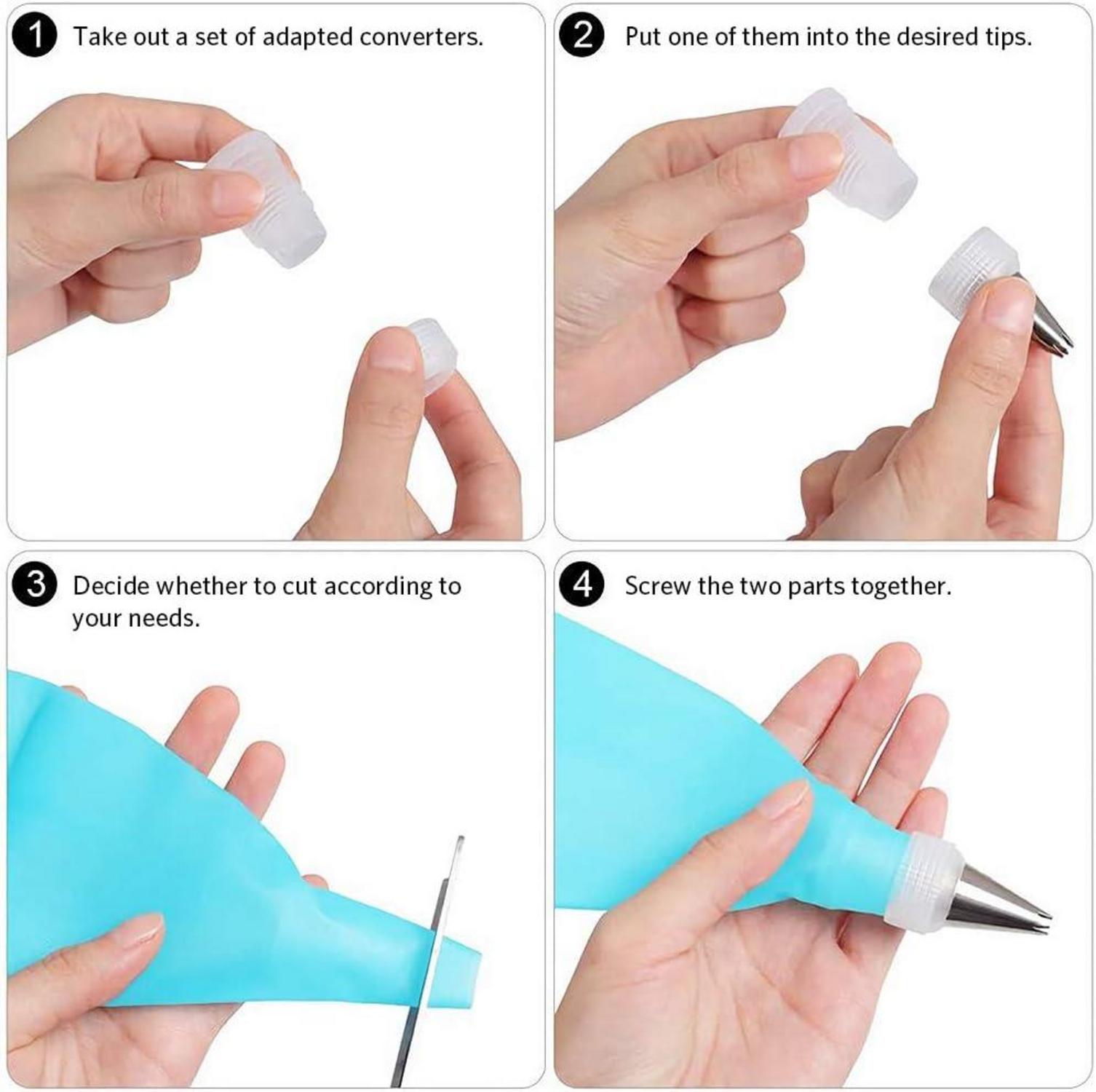 1 Take out a set of adapted converters.

2 Put one of them into the desired tips.

3 Decide whether to cut according to your needs.

4 Screw the two parts together.