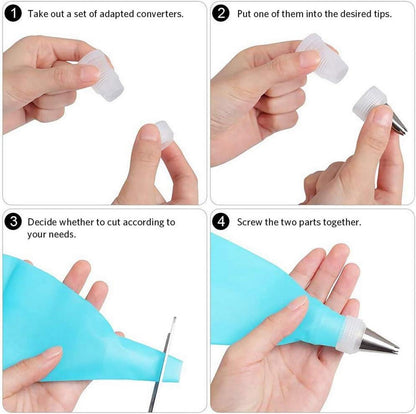 1 Take out a set of adapted converters.

2 Put one of them into the desired tips.

3 Decide whether to cut according to your needs.

4 Screw the two parts together.