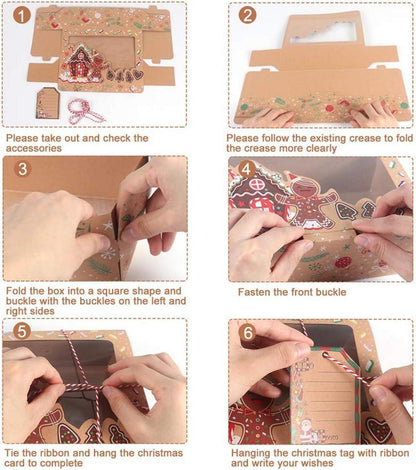 1

Please take out and check the accessories

2

Please follow the existing crease to fold the crease more clearly

3

Fold the box into a square shape and buckle with the buckles on the left and right sides

4

Fasten the front buckle

5

Tie the ribbon and hang the christmas card to complete

6

Hanging the christmas tag with ribbon and write your wishes