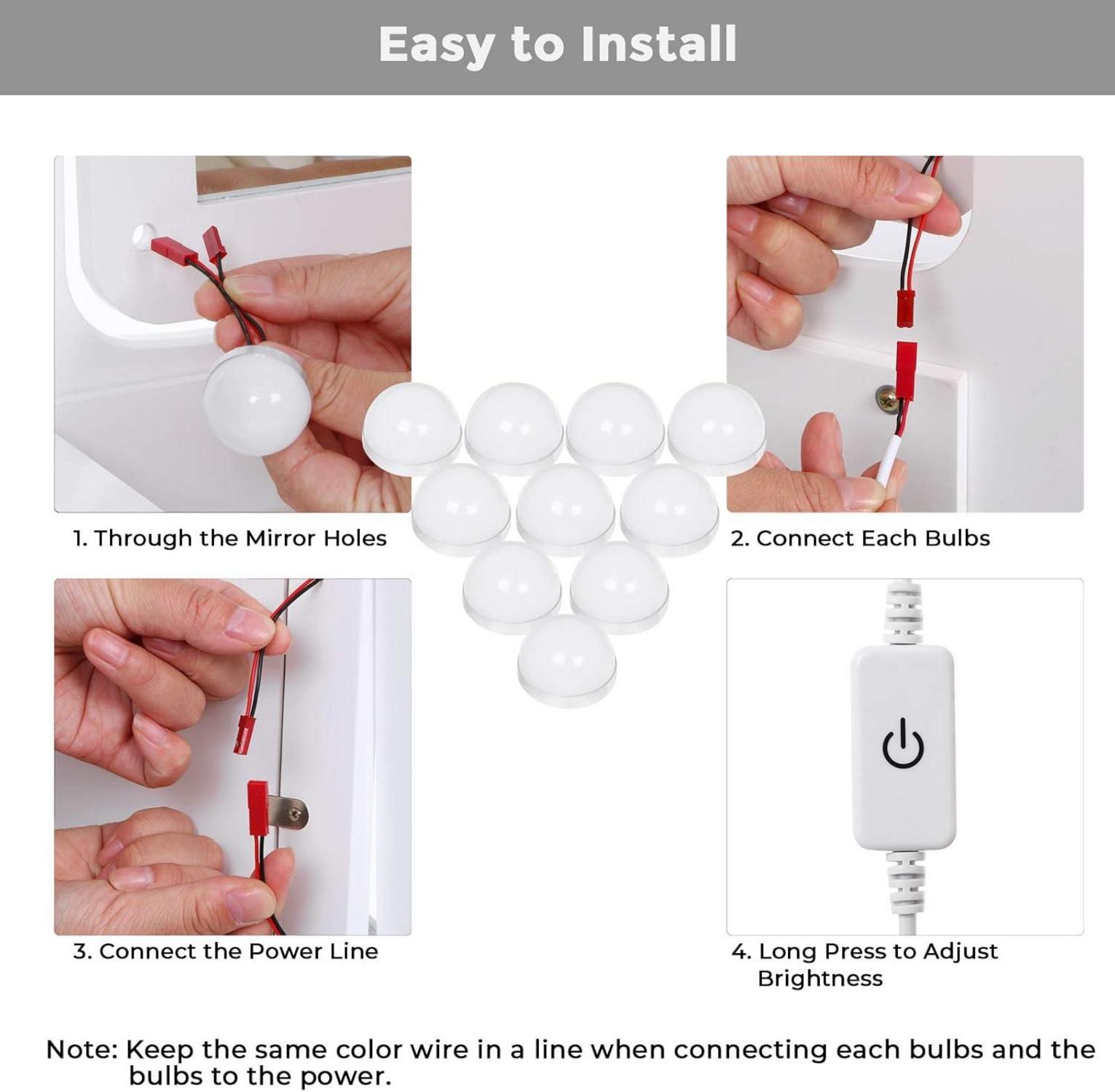 Easy to Install

1. Through the Mirror Holes

2. Connect Each Bulbs

3. Connect the Power Line

4. Long Press to Adjust Brightness

Note: Keep the same color wire in a line when connecting each bulbs and the bulbs to the power.