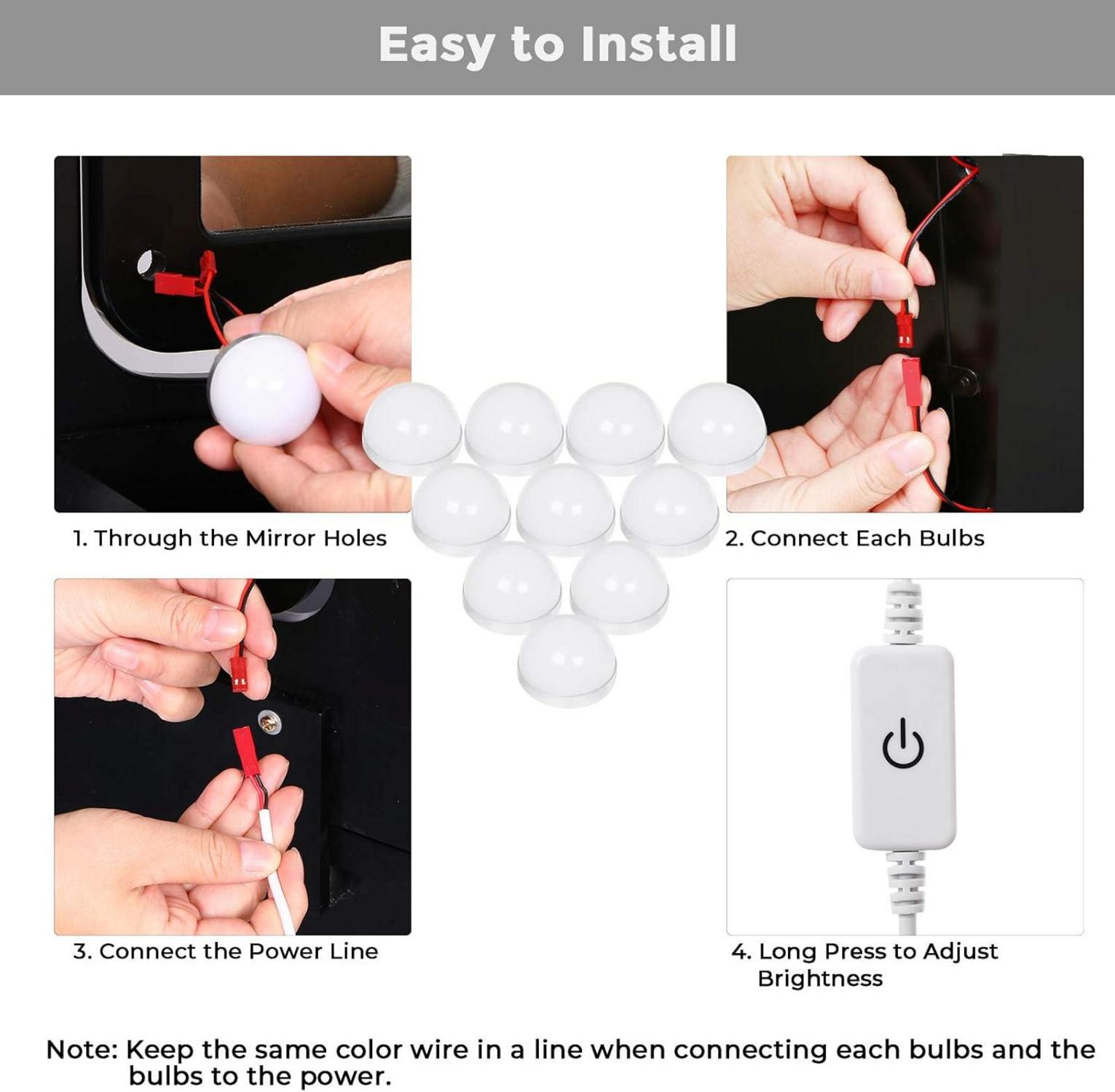 Easy to Install

1. Through the Mirror Holes

2. Connect Each Bulbs

3. Connect the Power Line

4. Long Press to Adjust Brightness

Note: Keep the same color wire in a line when connecting each bulbs and the bulbs to the power.