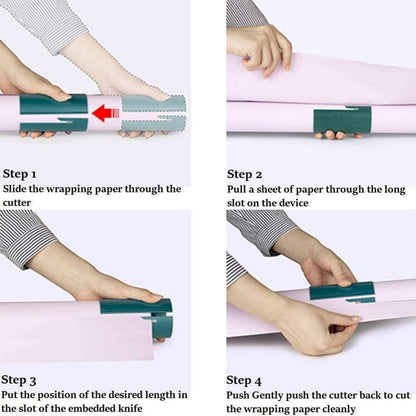 Step 1
Slide the wrapping paper through the cutter

Step 2
Pull a sheet of paper through the long slot on the device

Step 3
Put the position of the desired length in the slot of the embedded knife

Step 4
Push Gently push the cutter back to cut the wrapping paper cleanly