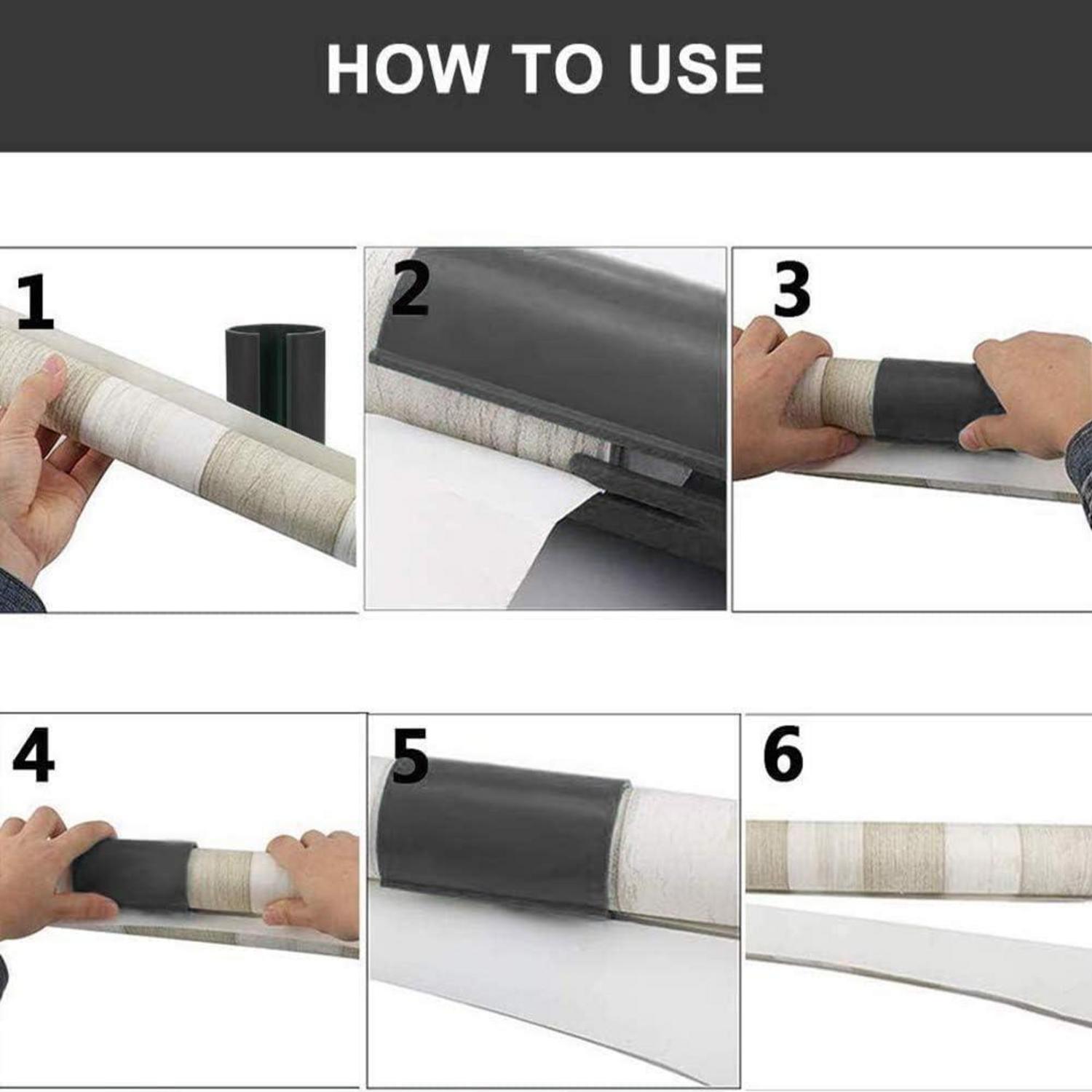 HOW TO USE

1

2

3

4

5

6