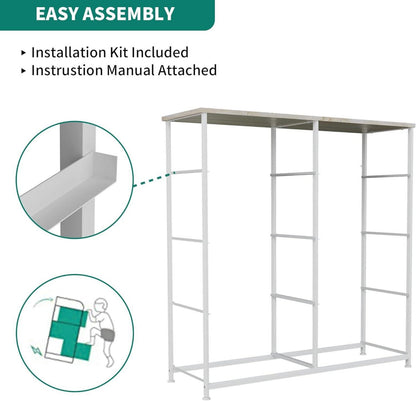 EASY ASSEMBLY

▸ Installation Kit Included
▸ Instrustion Manual Attached