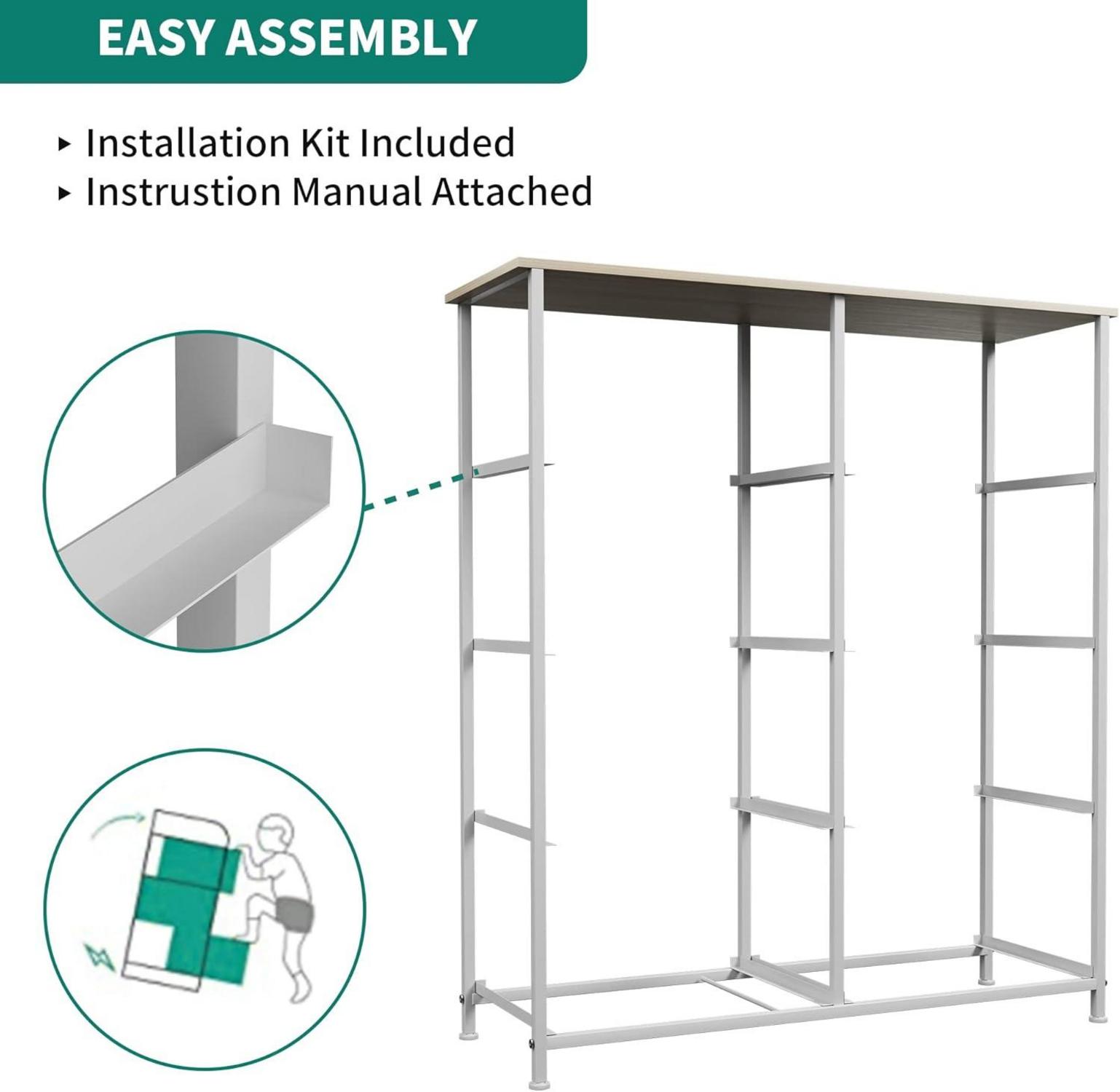 EASY ASSEMBLY

▸ Installation Kit Included
▸ Instrustion Manual Attached