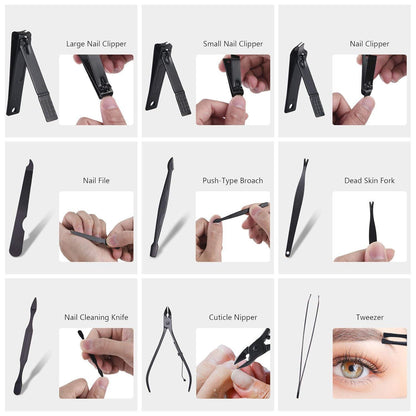 Large Nail Clipper

Small Nail Clipper

Nail Clipper

Nail File

Push-Type Broach

Dead Skin Fork

Nail Cleaning Knife

Cuticle Nipper

Tweezer