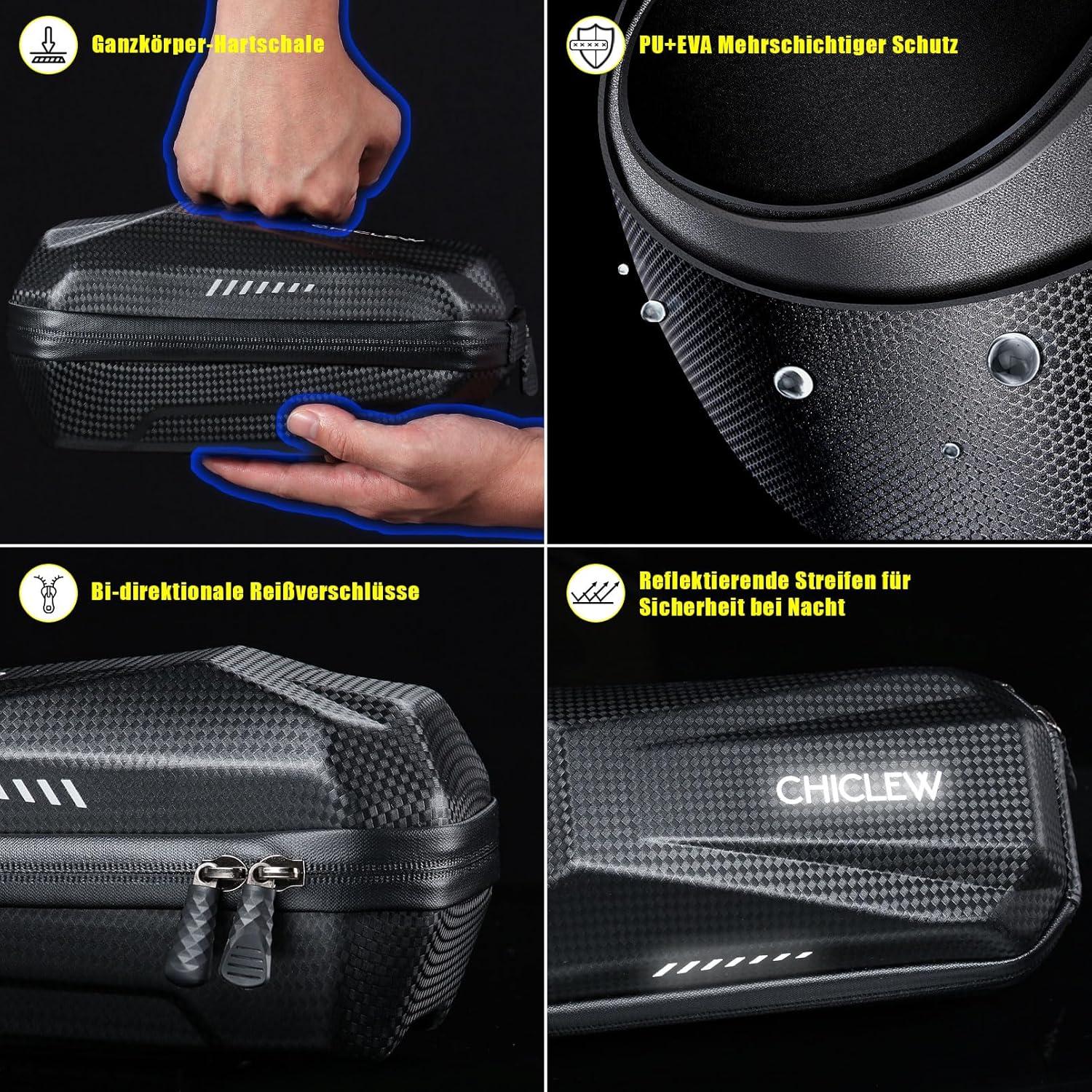 Ganzkörper-Hartschale

CHICLEW

PU+EVA Mehrschichtiger Schutz

Bi-direktionale Reißverschlüsse

Reflektierende Streifen für Sicherheit bei Nacht

CHICLEW