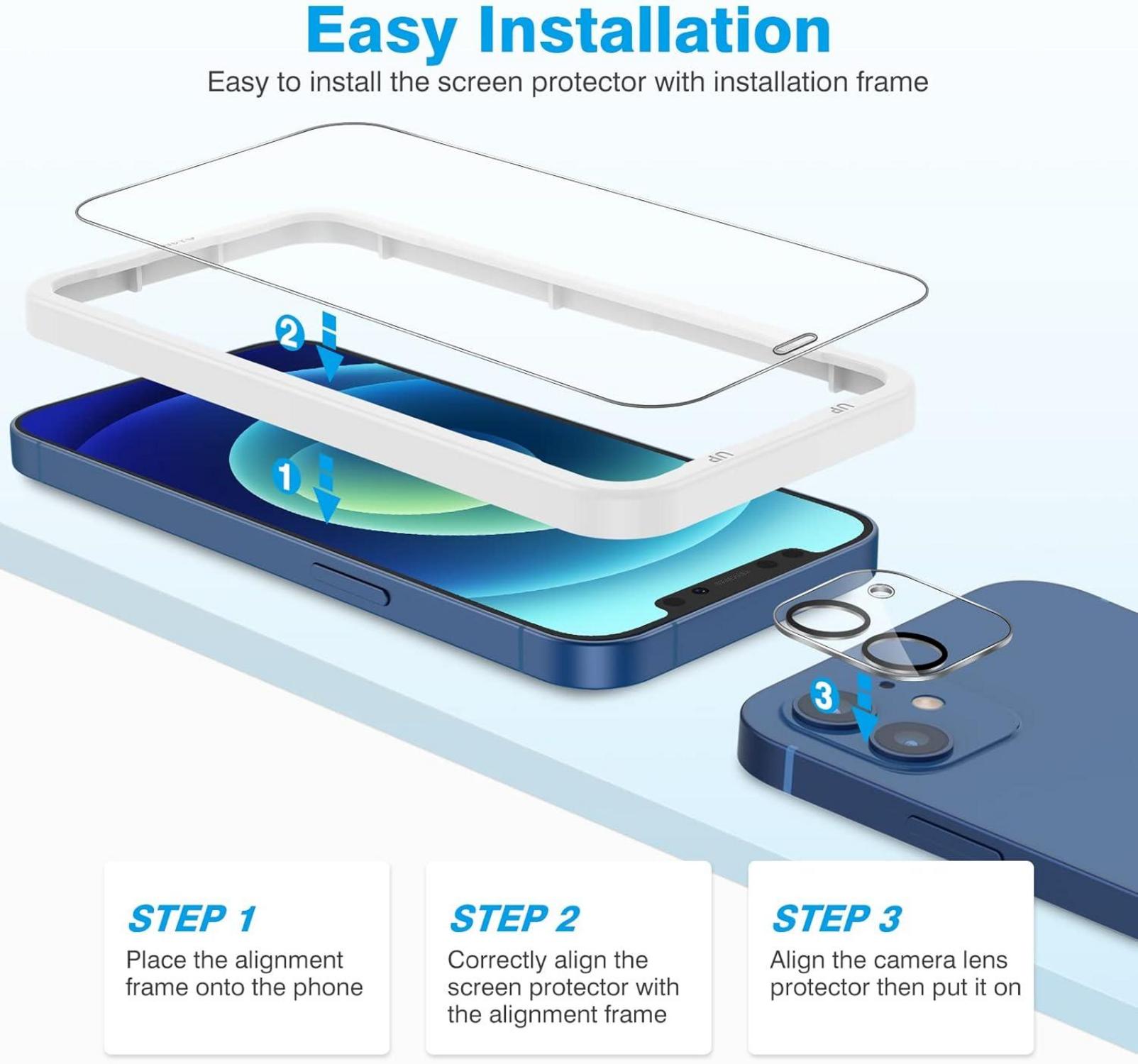 Easy Installation
Easy to install the screen protector with installation frame

2

UP

UP

1

3

STEP 1
Place the alignment frame onto the phone

STEP 2
Correctly align the screen protector with the alignment frame

STEP 3
Align the camera lens protector then put it on