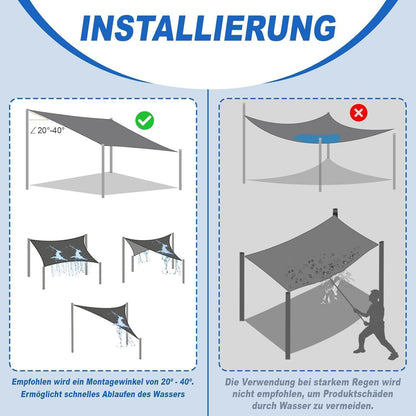 INSTALLIERUNG

∠20°-40°

Empfohlen wird ein Montagewinkel von 20° - 40°. Ermöglicht schnelles Ablaufen des Wassers

Die Verwendung bei starkem Regen wird nicht empfohlen, um Produktschäden durch Wasser zu vermeiden.