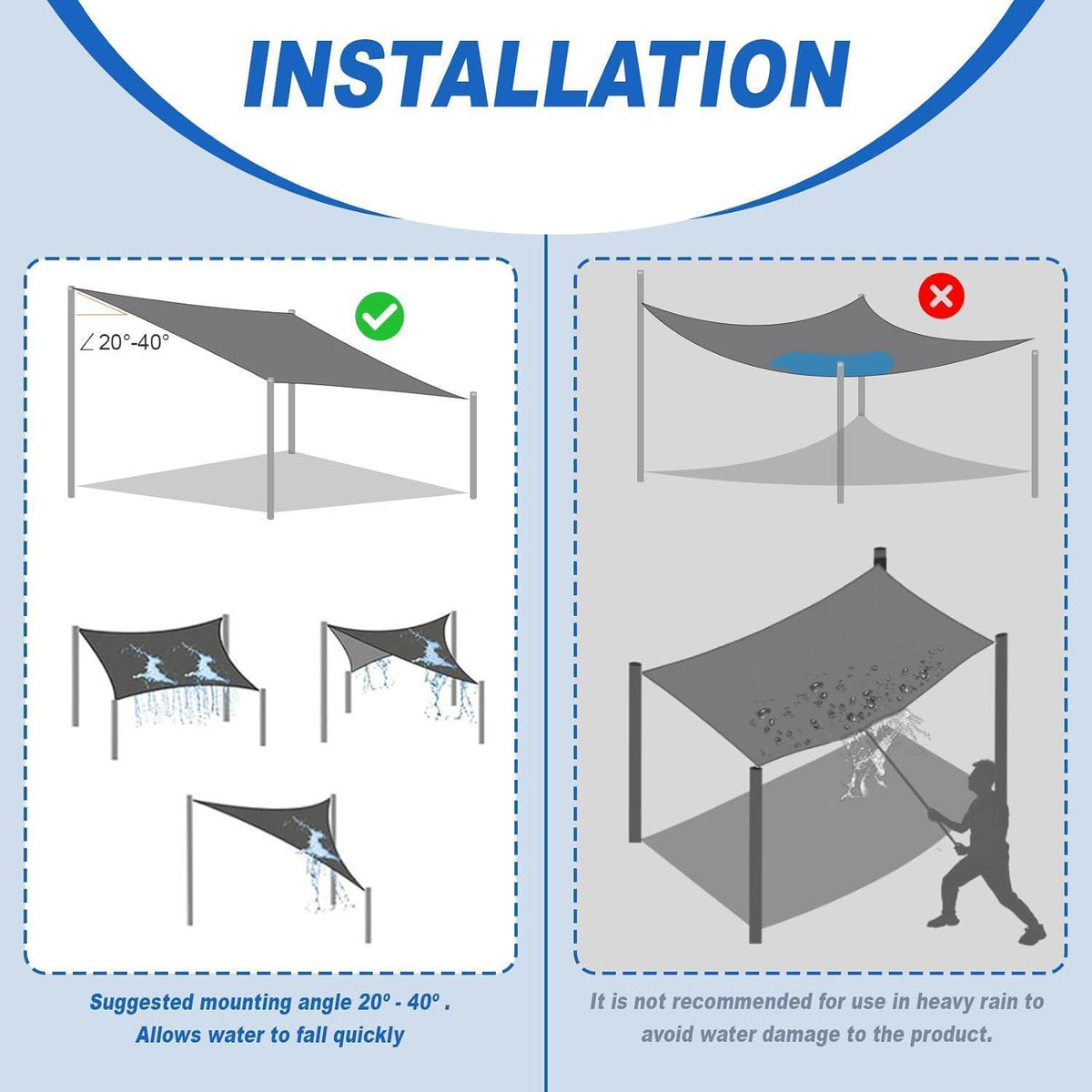 INSTALLATION

∠20°-40°

Suggested mounting angle 20° - 40° . Allows water to fall quickly

It is not recommended for use in heavy rain to avoid water damage to the product.