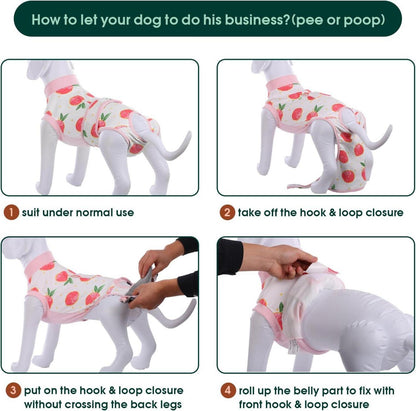 How to let your dog to do his business?(pee or poop)

1 suit under normal use

2 take off the hook & loop closure

3 put on the hook & loop closure without crossing the back legs

4 roll up the belly part to fix with front hook & loop closure