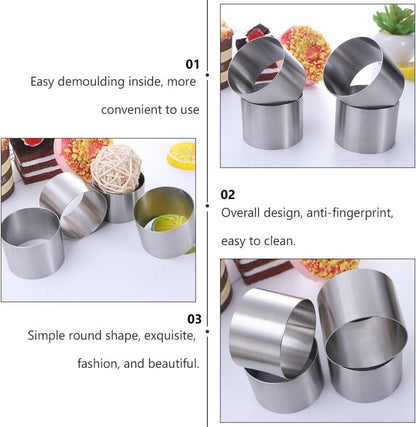 01
Easy demoulding inside, more convenient to use

02
Overall design, anti-fingerprint, easy to clean.

03
Simple round shape, exquisite, fashion, and beautiful.