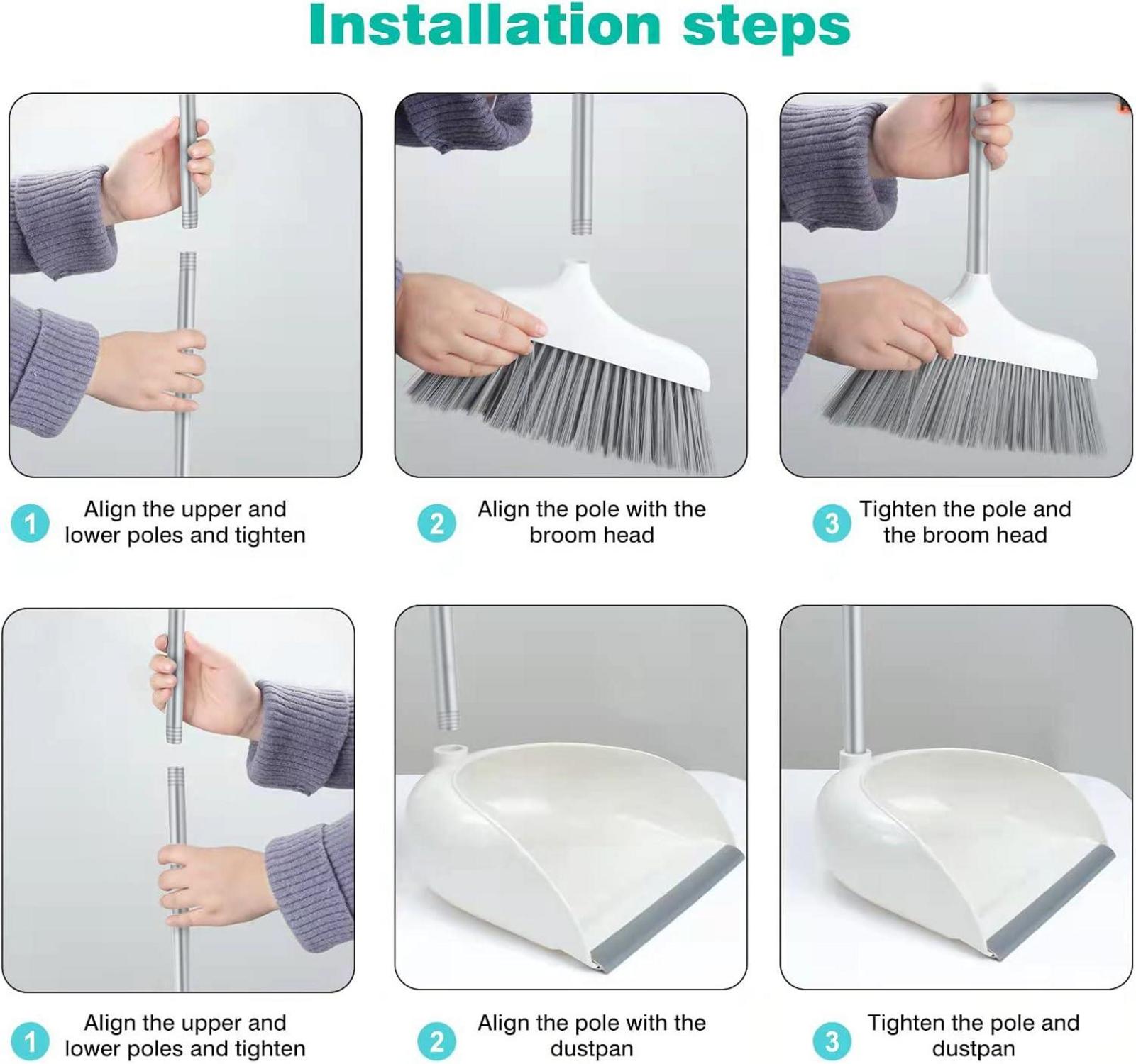 Installation steps

1 Align the upper and lower poles and tighten

2 Align the pole with the broom head

3 Tighten the pole and the broom head

1 Align the upper and lower poles and tighten

2 Align the pole with the dustpan

3 Tighten the pole and dustpan