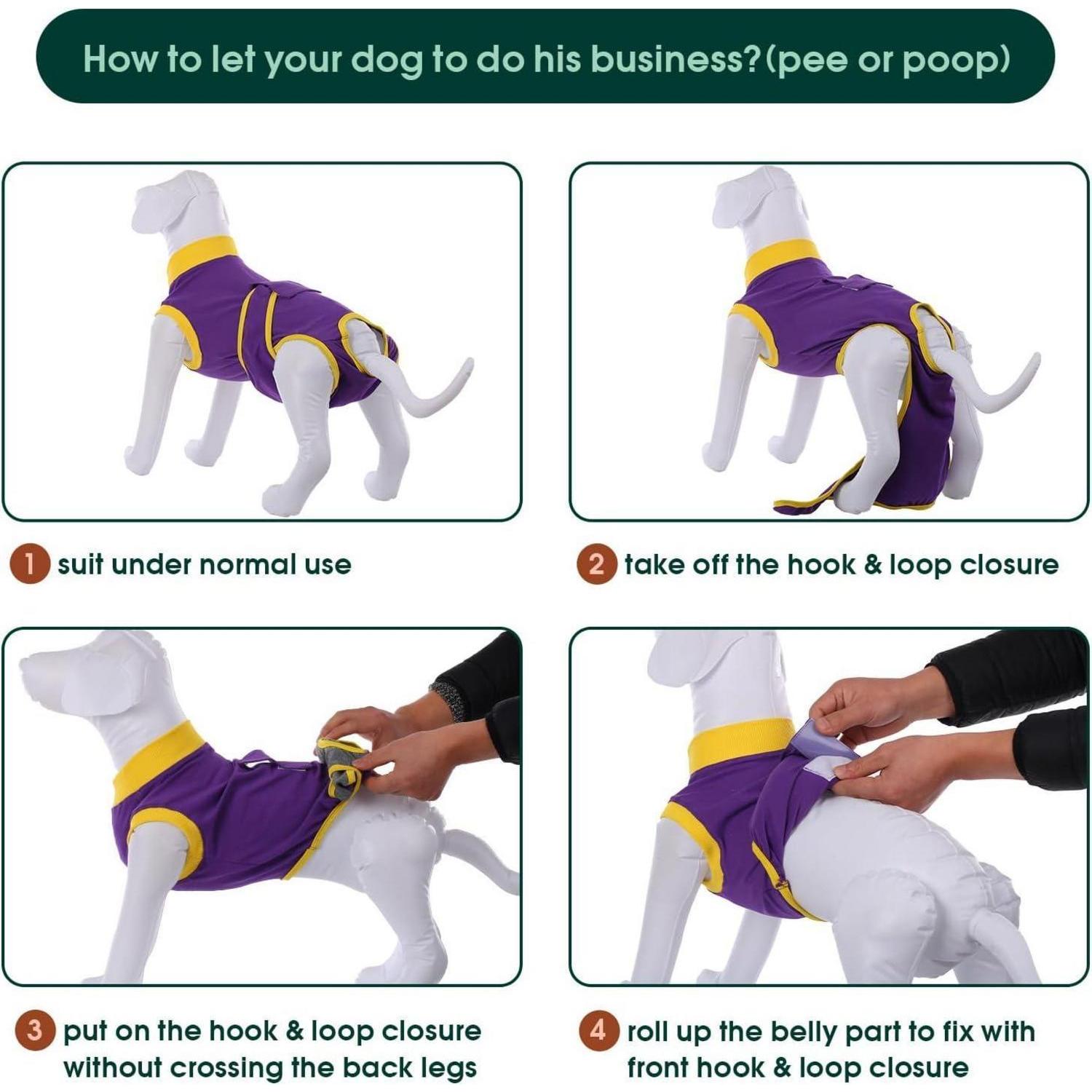 How to let your dog to do his business?(pee or poop)

1 suit under normal use

2 take off the hook & loop closure

3 put on the hook & loop closure without crossing the back legs

4 roll up the belly part to fix with front hook & loop closure