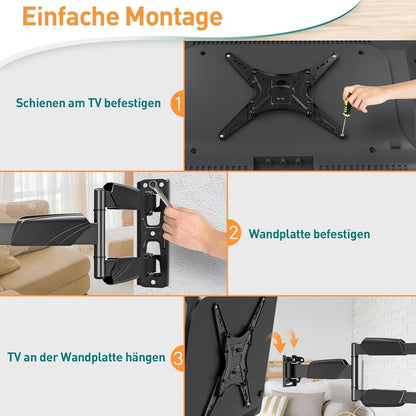 Einfache Montage

Schienen am TV befestigen 1

2 Wandplatte befestigen

TV an der Wandplatte hängen 3