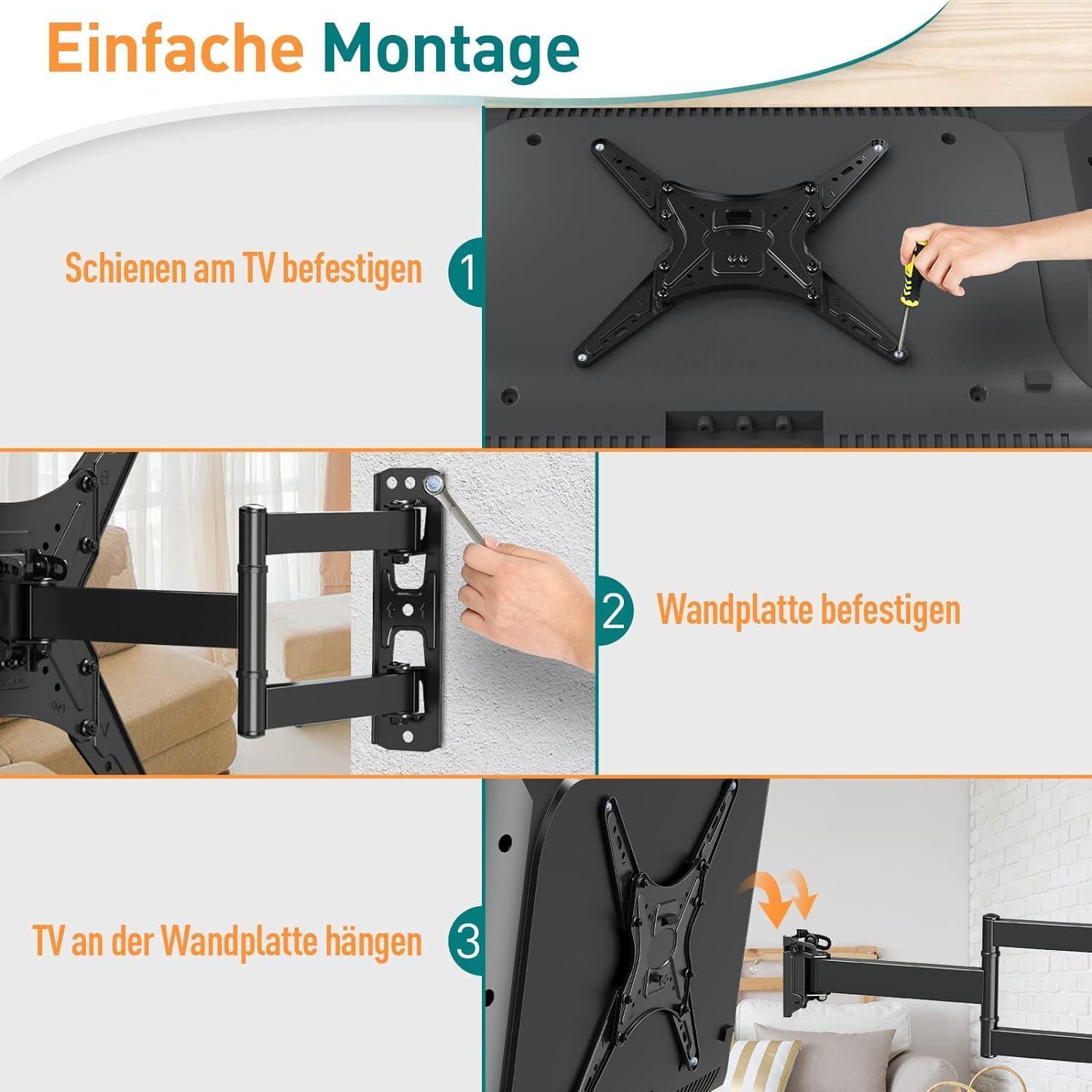 Einfache Montage

Schienen am TV befestigen

1

2

Wandplatte befestigen

TV an der Wandplatte hängen

3