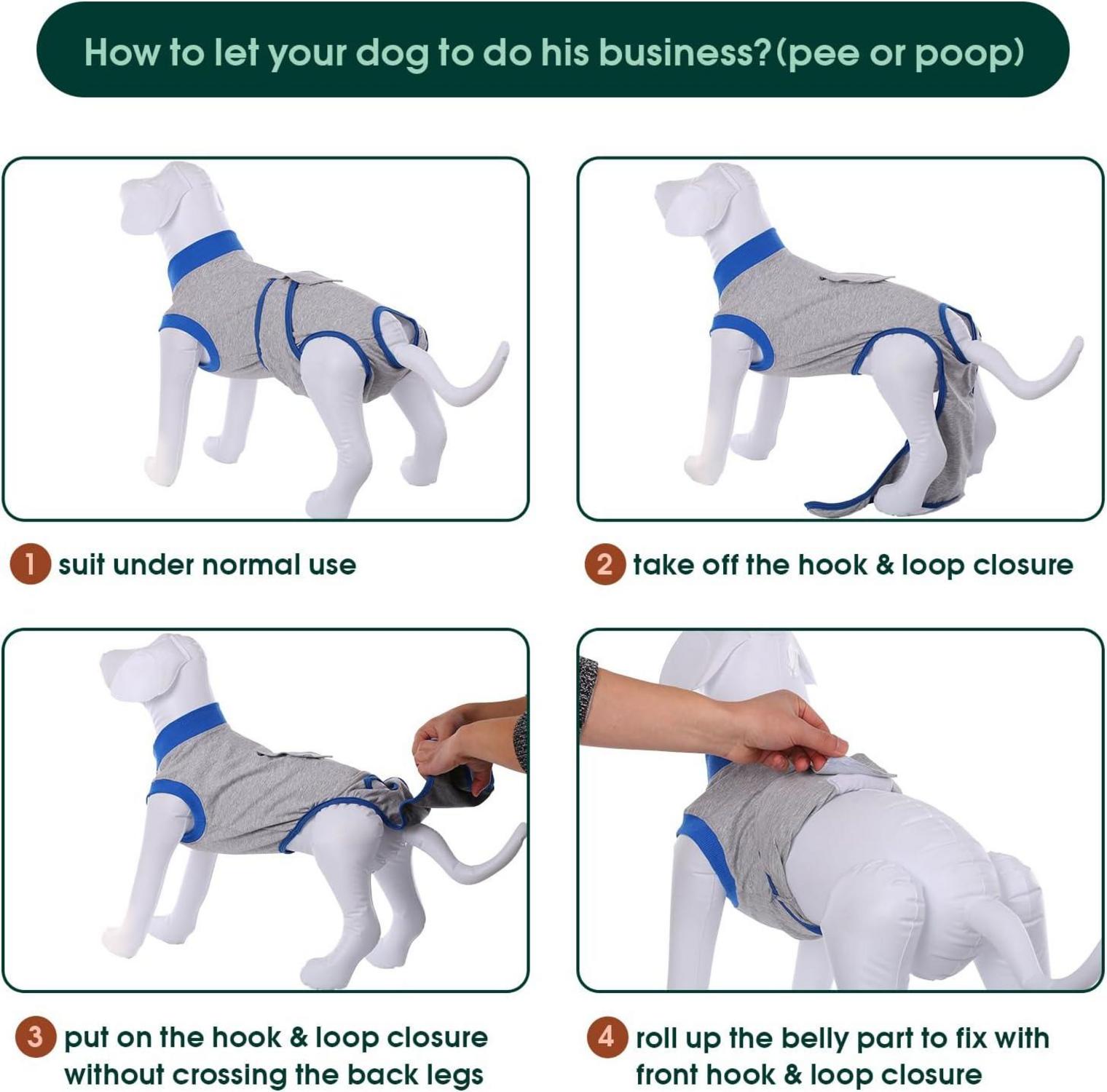 How to let your dog to do his business?(pee or poop)

1 suit under normal use

2 take off the hook & loop closure

3 put on the hook & loop closure without crossing the back legs

4 roll up the belly part to fix with front hook & loop closure