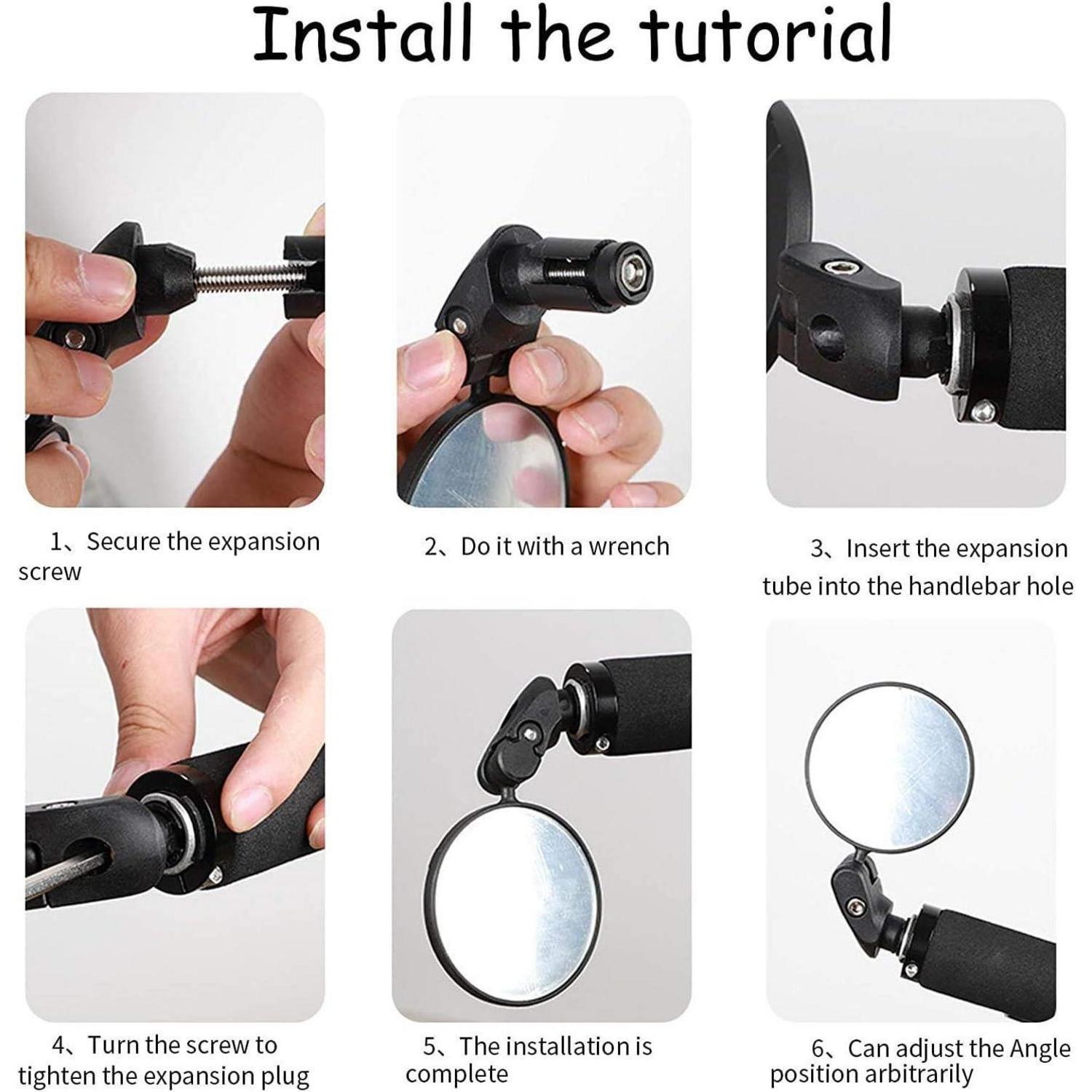 Install the tutorial

1、Secure the expansion screw

2、Do it with a wrench

3、Insert the expansion tube into the handlebar hole

4、Turn the screw to tighten the expansion plug

5、The installation is complete

6、Can adjust the Angle position arbitrarily