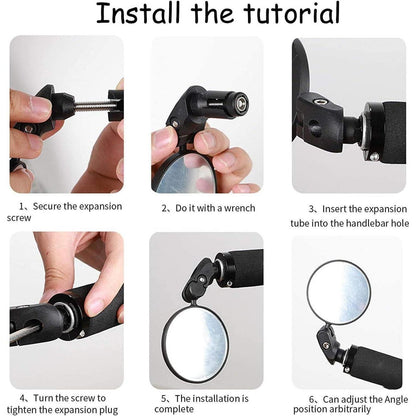 Install the tutorial

1、Secure the expansion screw

2、Do it with a wrench

3、Insert the expansion tube into the handlebar hole

4、Turn the screw to tighten the expansion plug

5、The installation is complete

6、Can adjust the Angle position arbitrarily